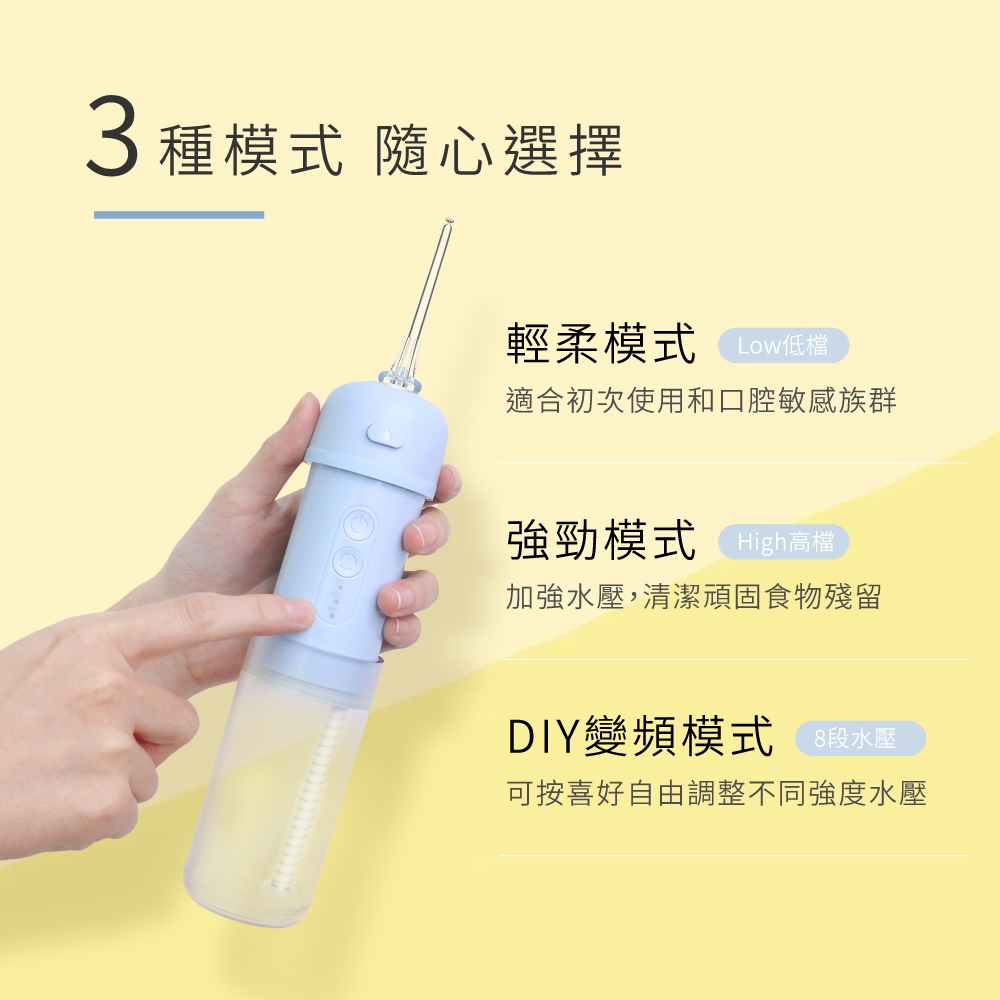 3 種模式 隨心選擇

輕柔模式 Low低檔
適合初次使用和口腔敏感族群

強勁模式 High高檔
加強水壓，清潔頑固食物殘留

DIY變頻模式 8段水壓
可按喜好自由調整不同強度水壓