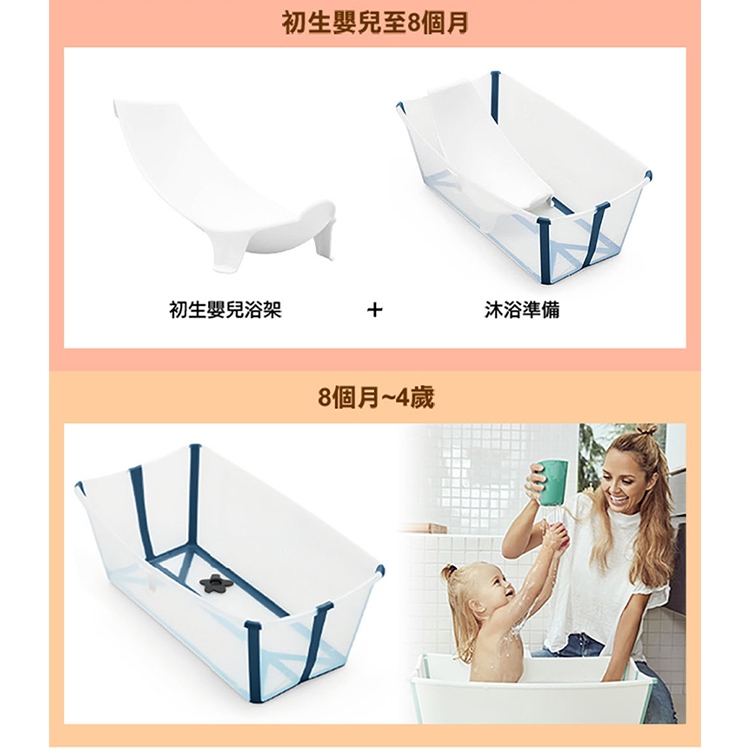 初生嬰兒至8個月

初生嬰兒浴架　+　沐浴準備

8個月~4歲