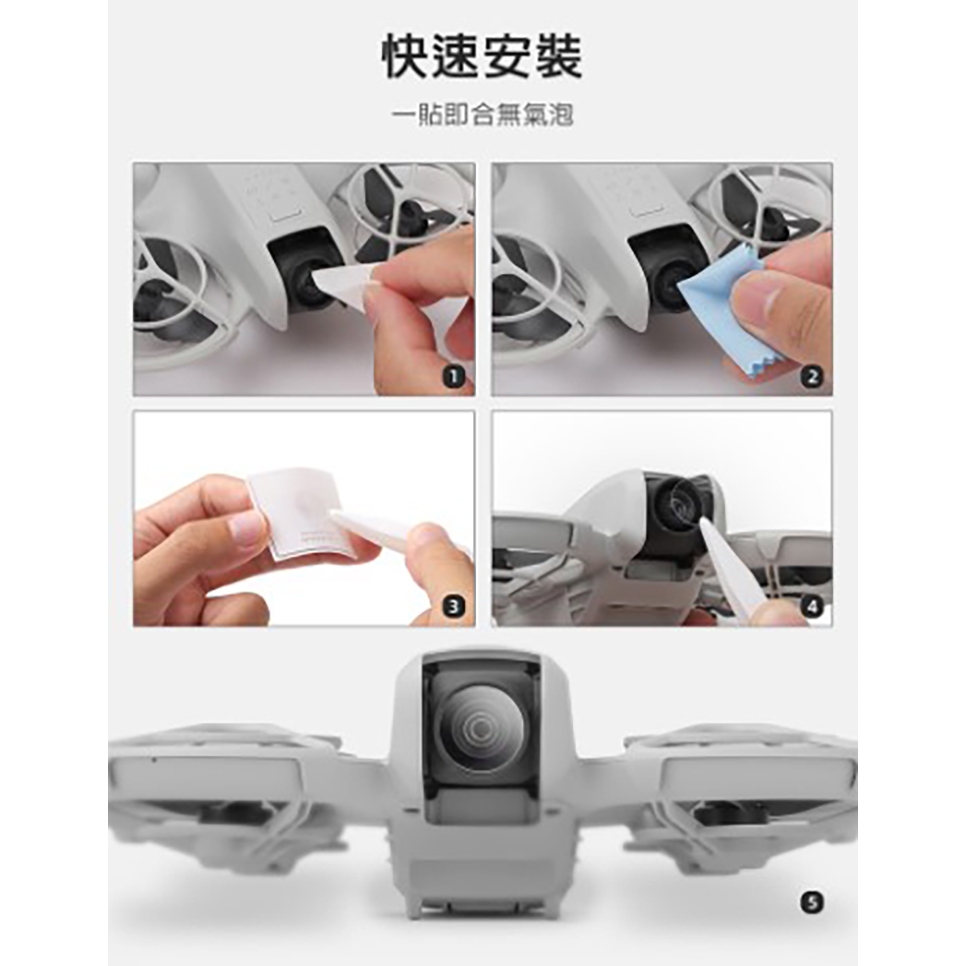 快速安裝

一貼即合無氣泡

1

2

3

4

5