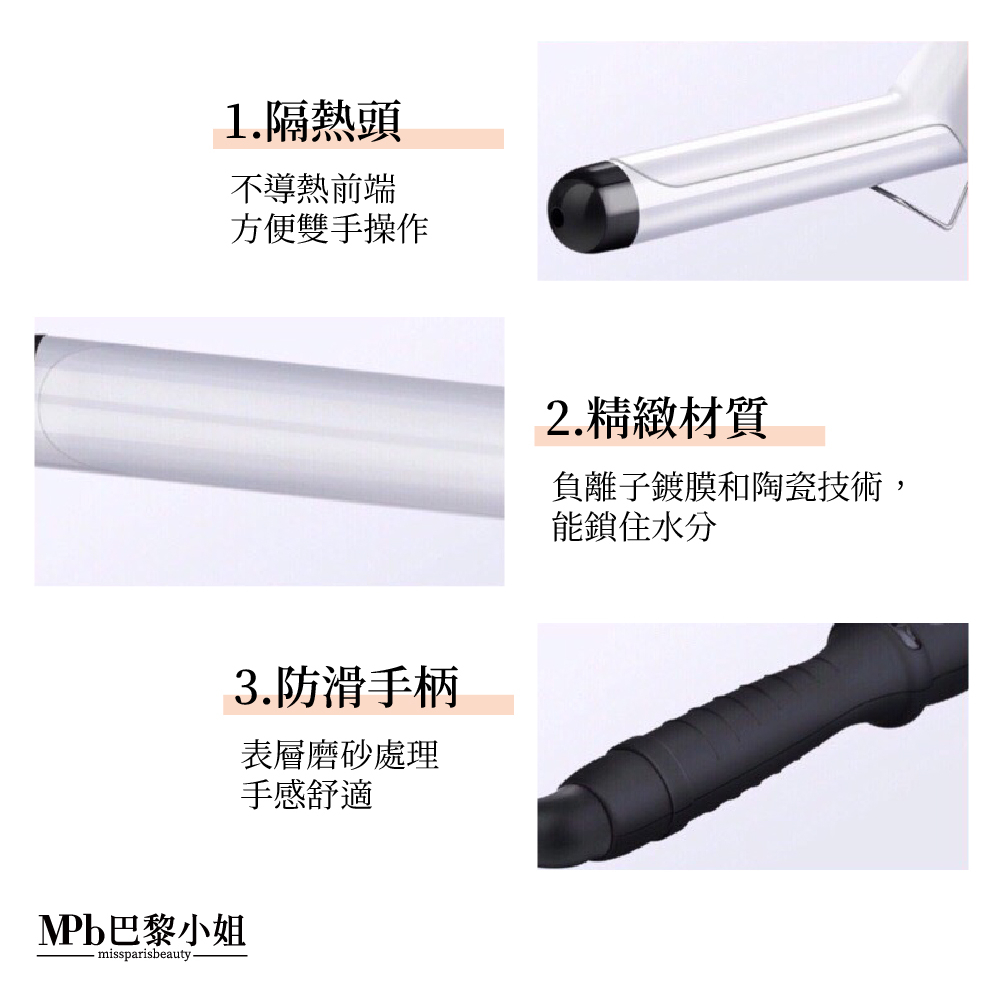 1.隔熱頭

不導熱前端
方便雙手操作

2.精緻材質

負離子鍍膜和陶瓷技術，
能鎖住水分

3.防滑手柄

表層磨砂處理
手感舒適

MPb巴黎小姐
missparisbeauty