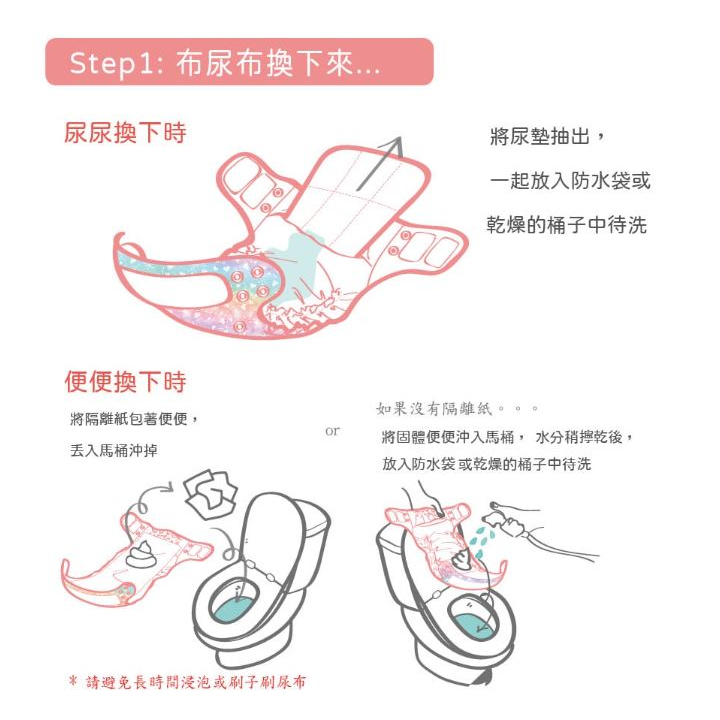 Step1: 布尿布換下來...

尿尿換下時

將尿墊抽出，

一起放入防水袋或

乾燥的桶子中待洗

便便換下時

將隔離紙包著便便，

丟入馬桶沖掉

or

如果沒有隔離紙。。。

將固體便便沖入馬桶， 水分稍擰乾後，

放入防水袋 或乾燥的桶子中待洗

* 請避免長時間浸泡或刷子刷尿布