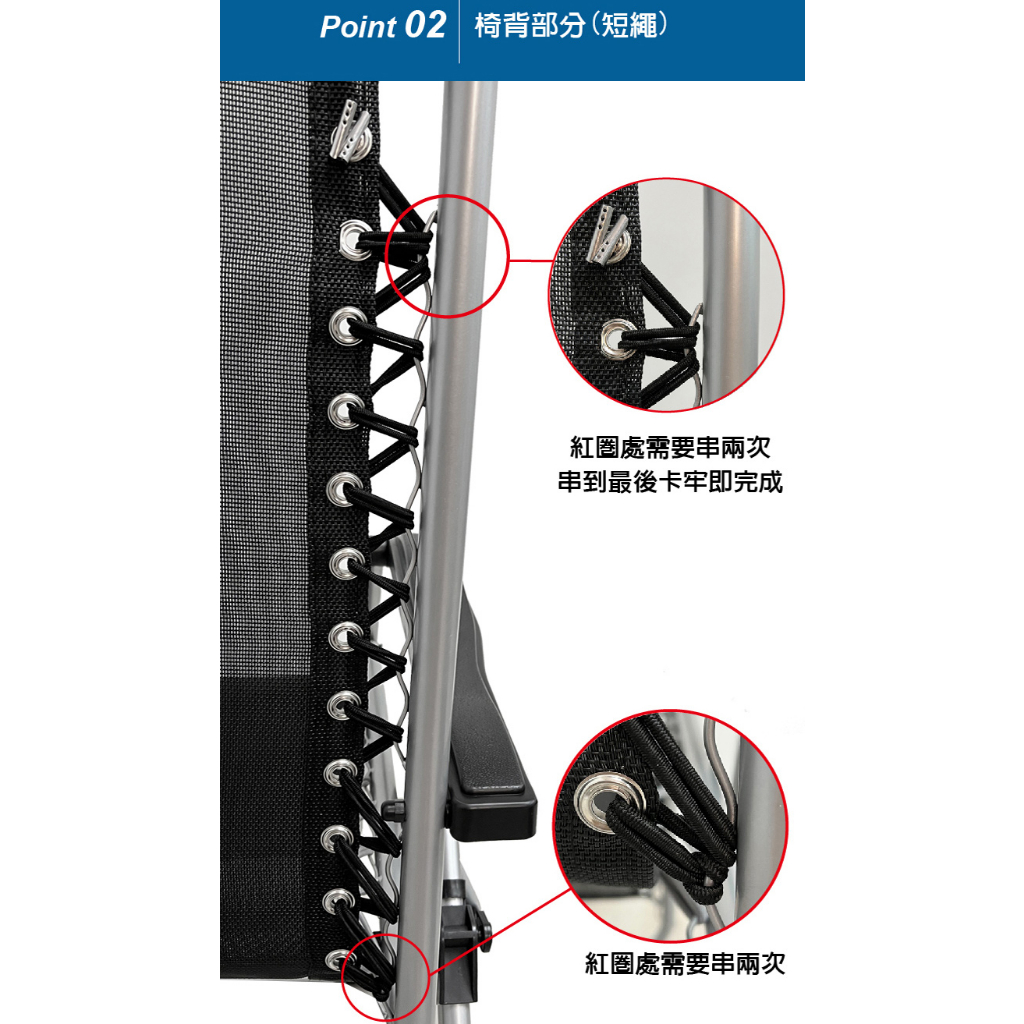 Point 02 椅背部分(短繩)

紅圈處需要串兩次
串到最後卡牢即完成

紅圈處需要串兩次