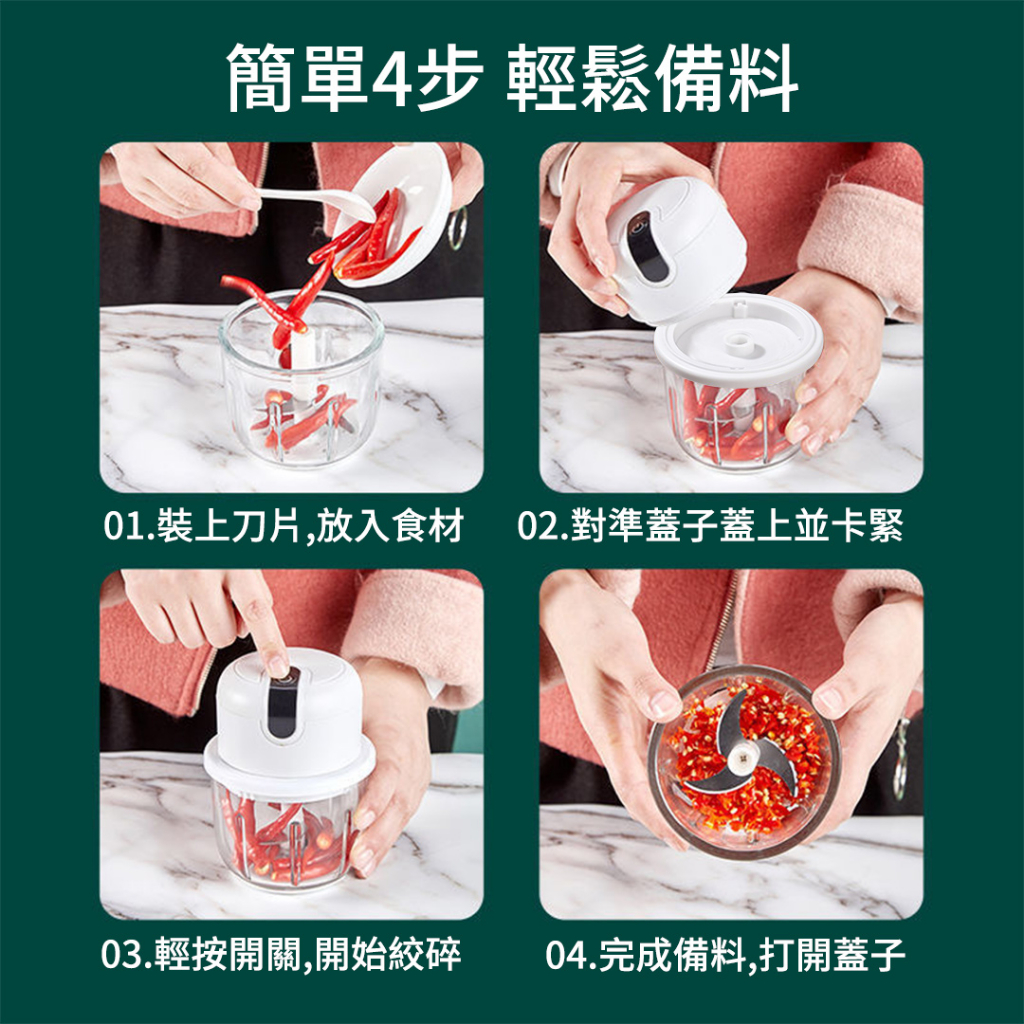 簡單4步 輕鬆備料

01.裝上刀片,放入食材

02.對準蓋子蓋上並卡緊

03.輕按開關,開始絞碎

04.完成備料,打開蓋子