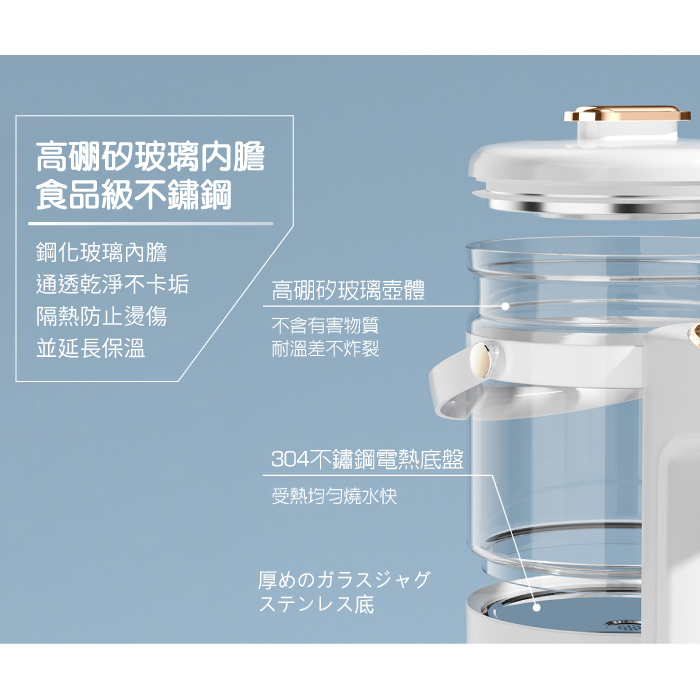 高硼矽玻璃內膽
食品級不鏽鋼

鋼化玻璃內膽
通透乾淨不卡垢
隔熱防止燙傷
並延長保溫

高硼矽玻璃壺體

不含有害物質
耐溫差不炸裂

304不鏽鋼電熱底盤

受熱均勻燒水快

厚めのガラスジャグ
ステンレス底