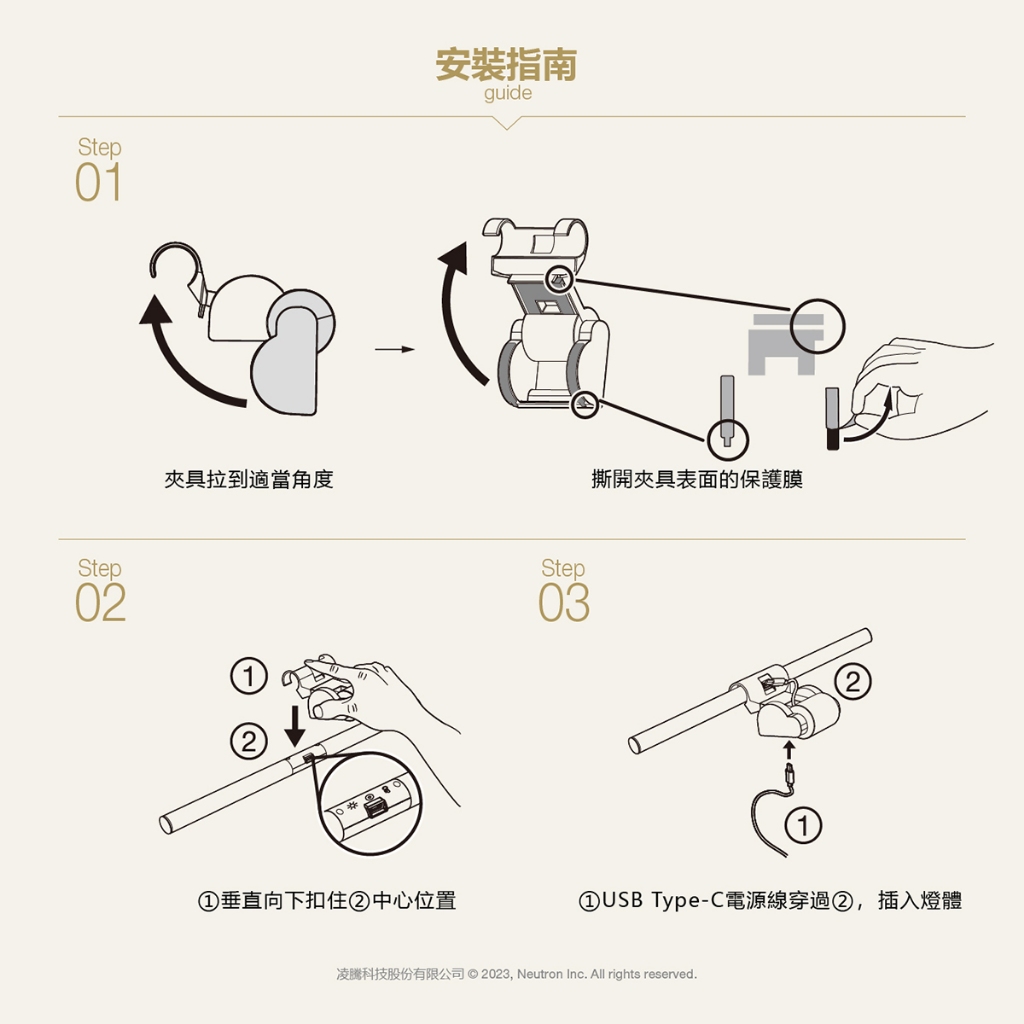 安裝指南
guide

Step
01

夾具拉到適當角度

撕開夾具表面的保護膜

Step
02

①
②

①垂直向下扣住②中心位置

Step
03

②
①

①USB Type-C電源線穿過②，插入燈體

凌騰科技股份有限公司 © 2023, Neutron Inc. All rights reserved.