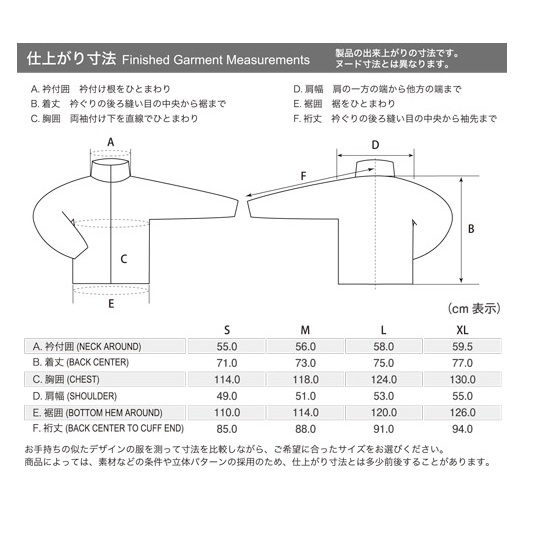 仕上がり寸法 Finished Garment Measurements

製品の出来上がりの寸法です。
ヌード寸法とは異なります。

A. 衿付囲　衿付け根をひとまわり
B. 着丈　衿ぐりの後ろ縫い目の中央から裾まで
C. 胸囲　両袖付け下を直線でひとまわり

D. 肩幅　肩の一方の端から他方の端まで
E. 裾囲　裾をひとまわり
F. 裄丈　衿ぐりの後ろ縫い目の中央から袖先まで

A

C

E

D

F

B

(cm 表示)

| | S | M | L | XL |
|---|---|---|---|---|
| A. 衿付囲 (NECK AROUND) | 55.0 | 56.0 | 58.0 | 59.5 |
| B. 着丈 (BACK CENTER) | 71.0 | 73.0 | 75.0 | 77.0 |
| C. 胸囲 (CHEST) | 114.0 | 118.0 | 124.0 | 130.0 |
| D. 肩幅 (SHOULDER) | 49.0 | 51.0 | 53.0 | 55.0 |
| E. 裾囲 (BOTTOM HEM AROUND) | 110.0 | 114.0 | 120.0 | 126.0 |
| F. 裄丈 (BACK CENTER TO CUFF END) | 85.0 | 88.0 | 91.0 | 94.0 |

お手持ちの似たデザインの服を測って寸法を比較しながら、ご希望に合ったサイズをお選びください。
商品によっては、素材などの条件や立体パターンの採用のため、仕上がり寸法とは多少前後することがあります。