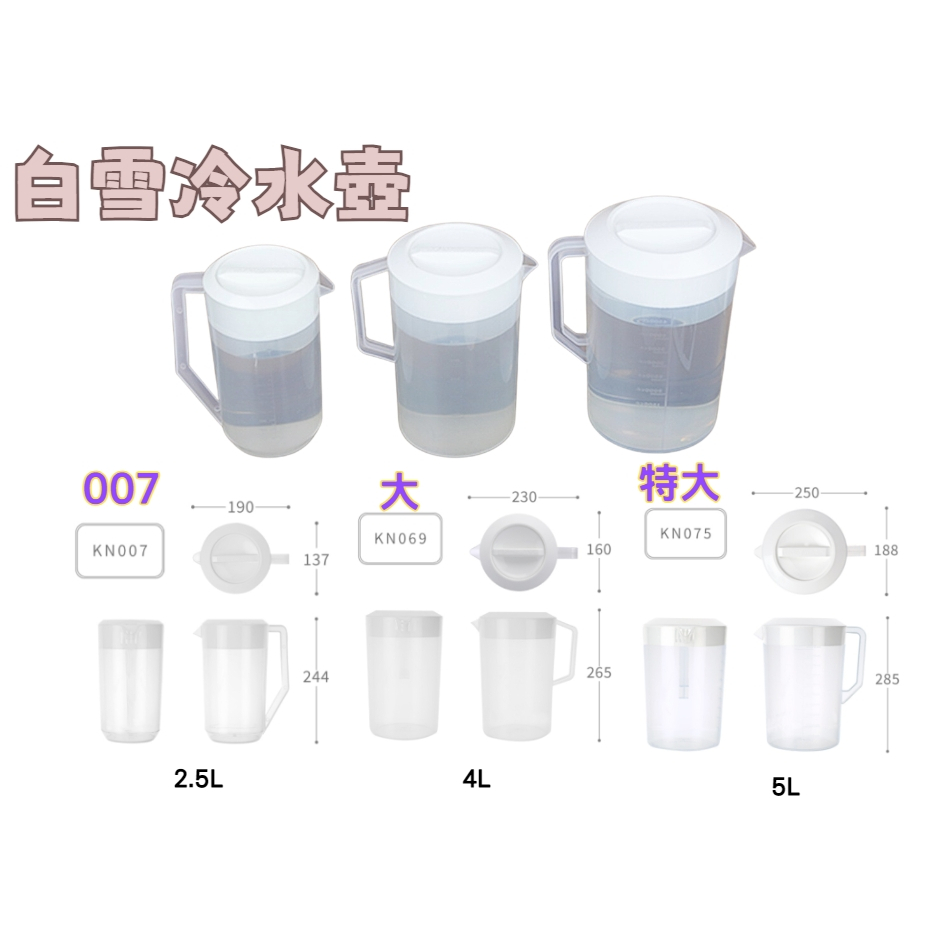 白雪冷水壺

007

KN007

190

137

244

2.5L

大

KN069

230

160

265

4L

特大

KN075

250

188

285

5L