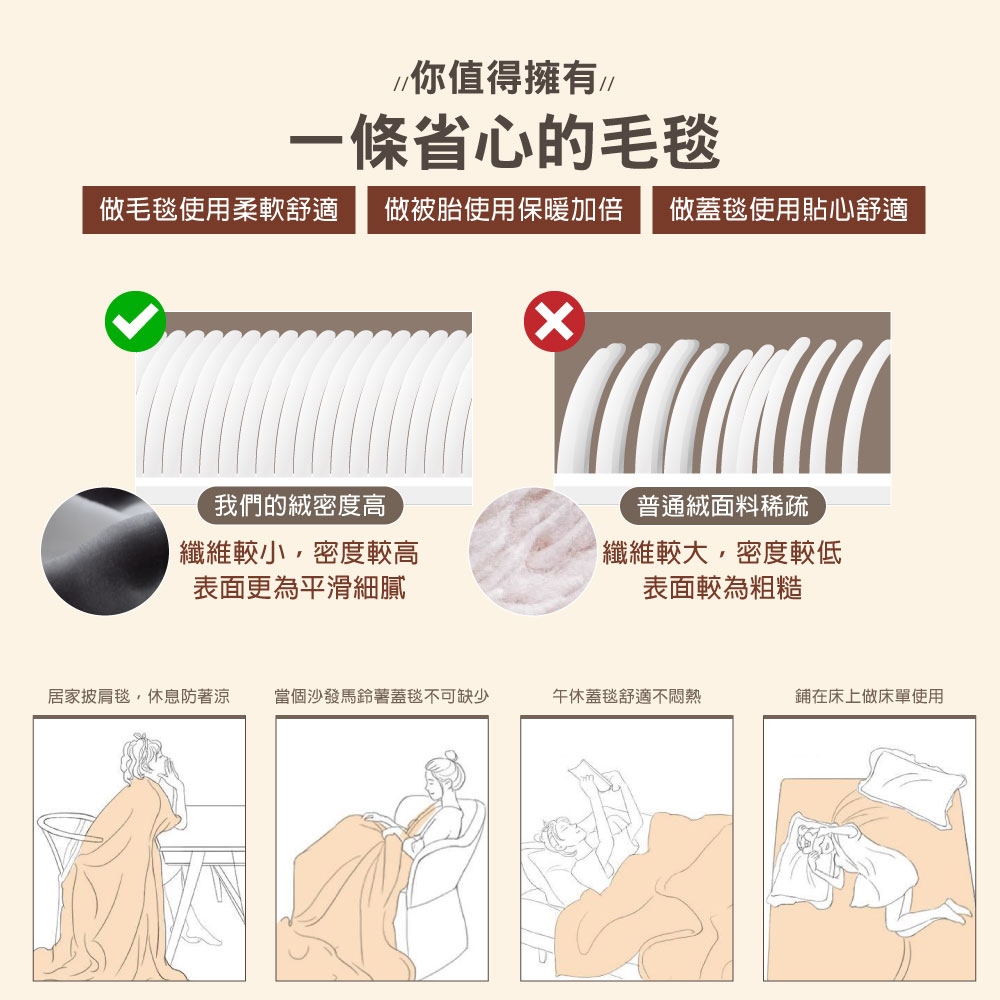 //你值得擁有//

一條省心的毛毯

做毛毯使用柔軟舒適

做被胎使用保暖加倍

做蓋毯使用貼心舒適

我們的絨密度高

纖維較小，密度較高
表面更為平滑細膩

普通絨面料稀疏

纖維較大，密度較低
表面較為粗糙

居家披肩毯，休息防著涼

當個沙發馬鈴薯蓋毯不可缺少

午休蓋毯舒適不悶熱

鋪在床上做床單使用