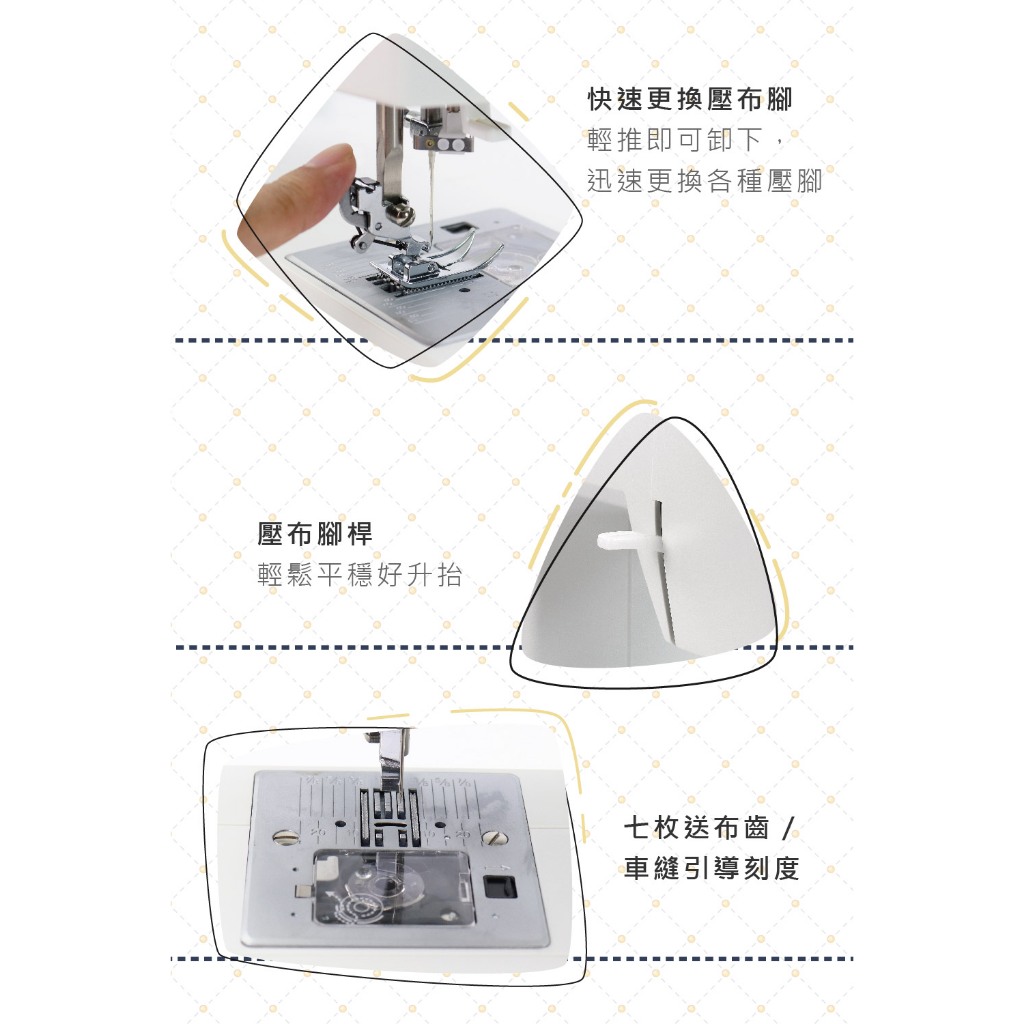 快速更換壓布腳
輕推即可卸下，
迅速更換各種壓腳

壓布腳桿
輕鬆平穩好升抬

七枚送布齒 /
車縫引導刻度