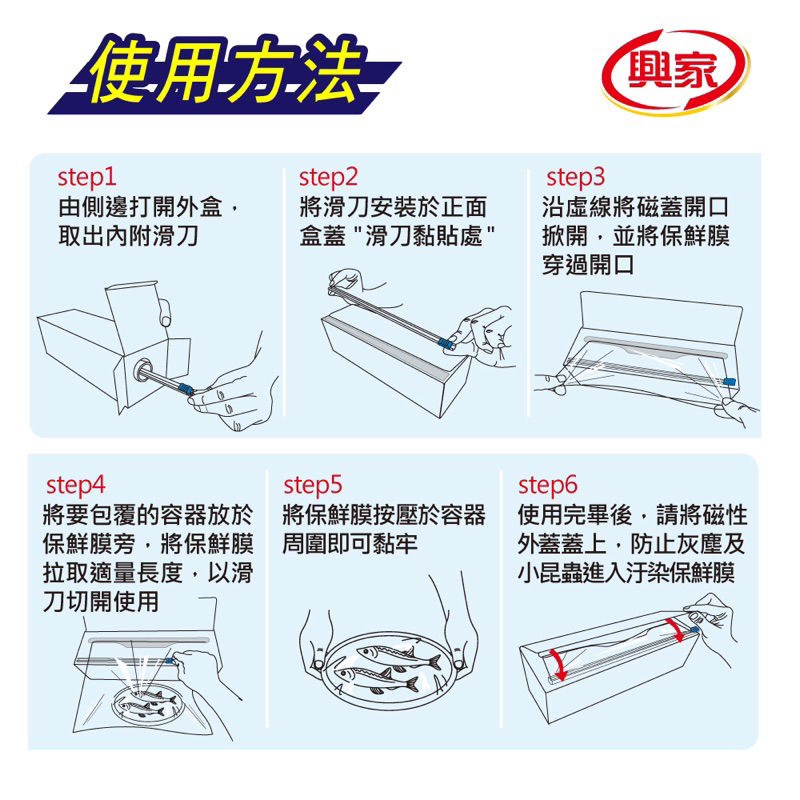 使用方法

興家

step1
由側邊打開外盒，取出內附滑刀

step2
將滑刀安裝於正面盒蓋 "滑刀黏貼處"

step3
沿虛線將磁蓋開口掀開，並將保鮮膜穿過開口

step4
將要包覆的容器放於保鮮膜旁，將保鮮膜拉取適量長度，以滑刀切開使用

step5
將保鮮膜按壓於容器周圍即可黏牢

step6
使用完畢後，請將磁性外蓋蓋上，防止灰塵及小昆蟲進入汙染保鮮膜