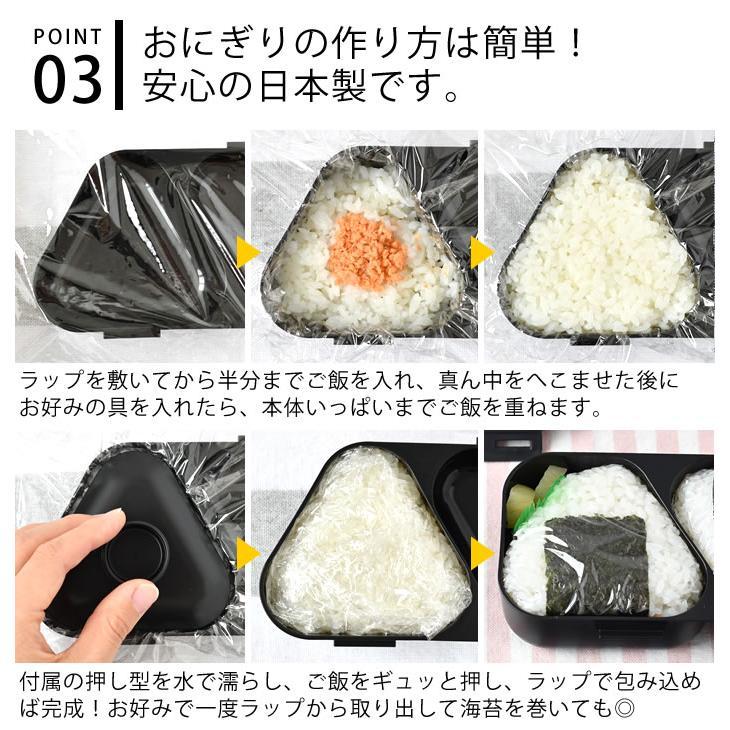 POINT 03

おにぎりの作り方は簡単！
安心の日本製です。

ラップを敷いてから半分までご飯を入れ、真ん中をへこませた後にお好みの具を入れたら、本体いっぱいまでご飯を重ねます。

付属の押し型を水で濡らし、ご飯をギュッと押し、ラップで包み込めば完成！お好みで一度ラップから取り出して海苔を巻いても◎