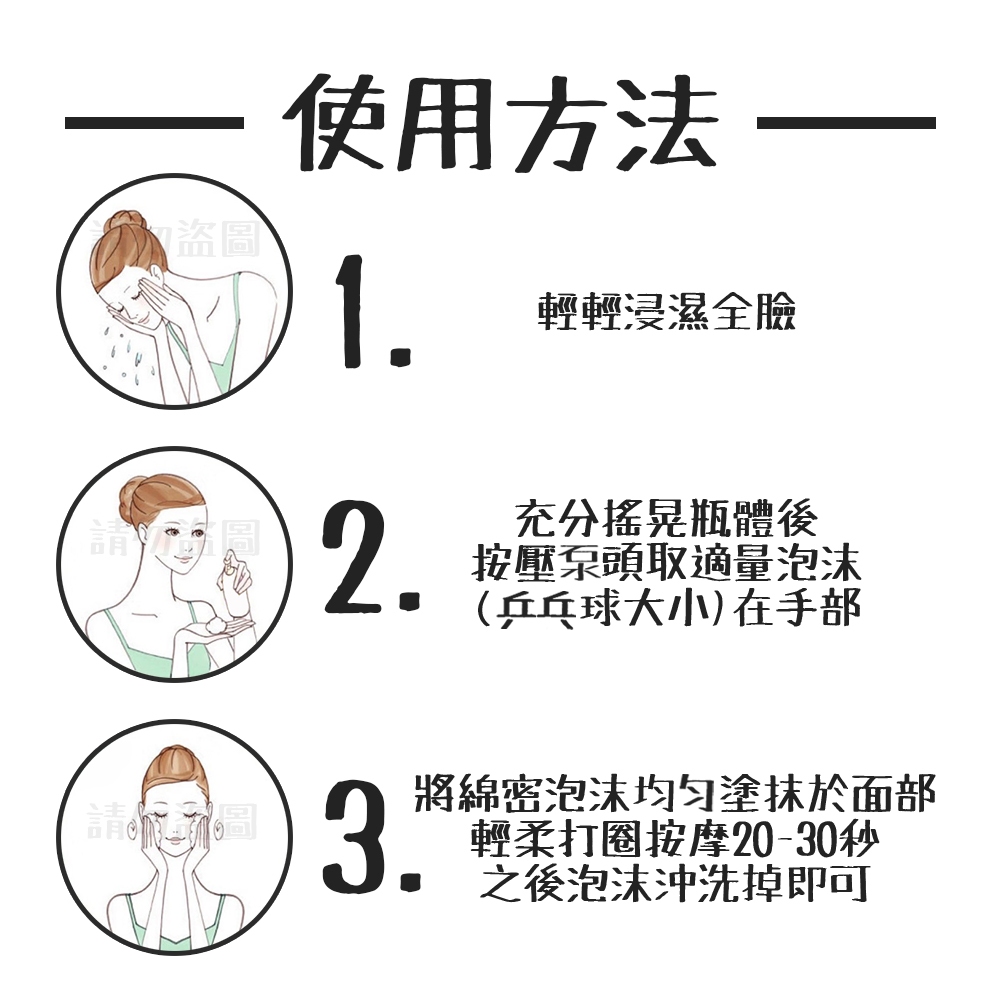 使用方法

請勿盜圖

1.

輕輕浸濕全臉

請勿盜圖

2.

充分搖晃瓶體後
按壓泵頭取適量泡沫
(乒乓球大小)在手部

請勿盜圖

3.

將綿密泡沫均勻塗抹於面部
輕柔打圈按摩20-30秒
之後泡沫沖洗掉即可