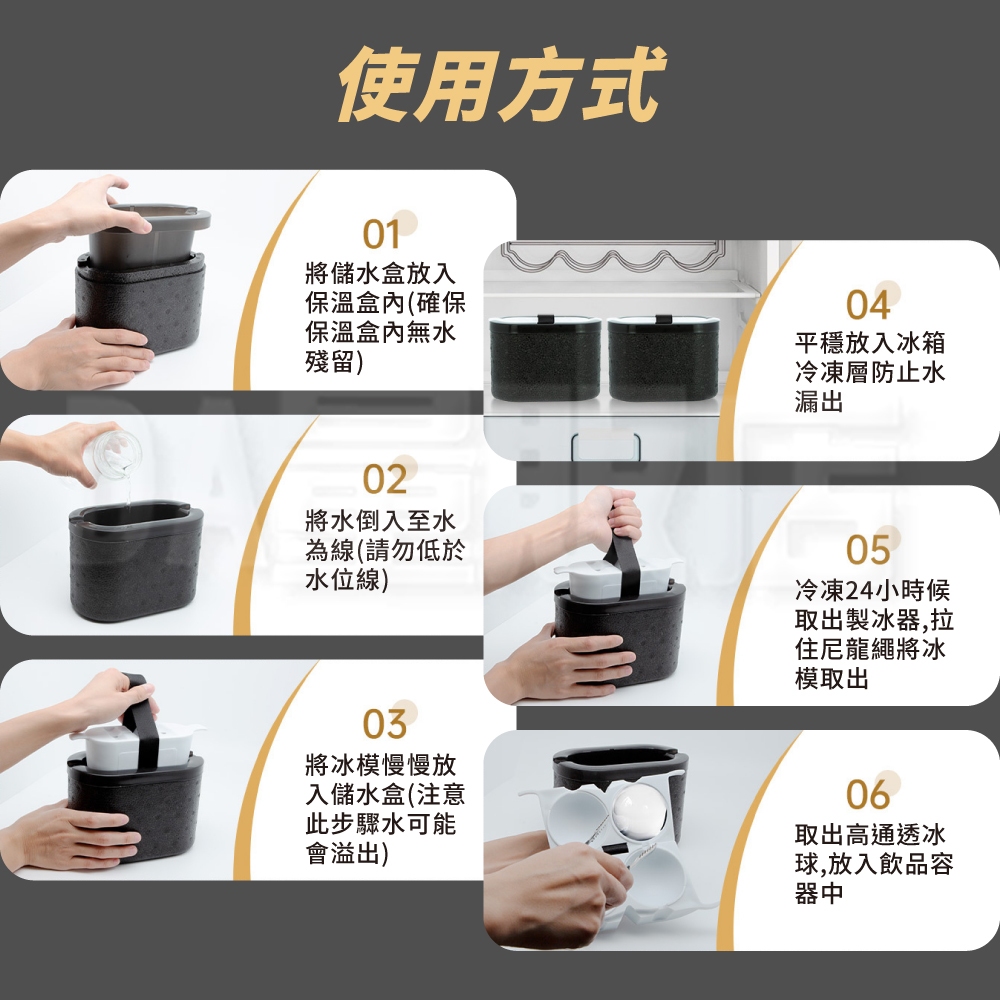 使用方式

01
將儲水盒放入保溫盒內(確保保溫盒內無水殘留)

02
將水倒入至水為線(請勿低於水位線)

03
將冰模慢慢放入儲水盒(注意此步驟水可能會溢出)

04
平穩放入冰箱冷凍層防止水漏出

05
冷凍24小時候取出製冰器,拉住尼龍繩將冰模取出

06
取出高通透冰球,放入飲品容器中