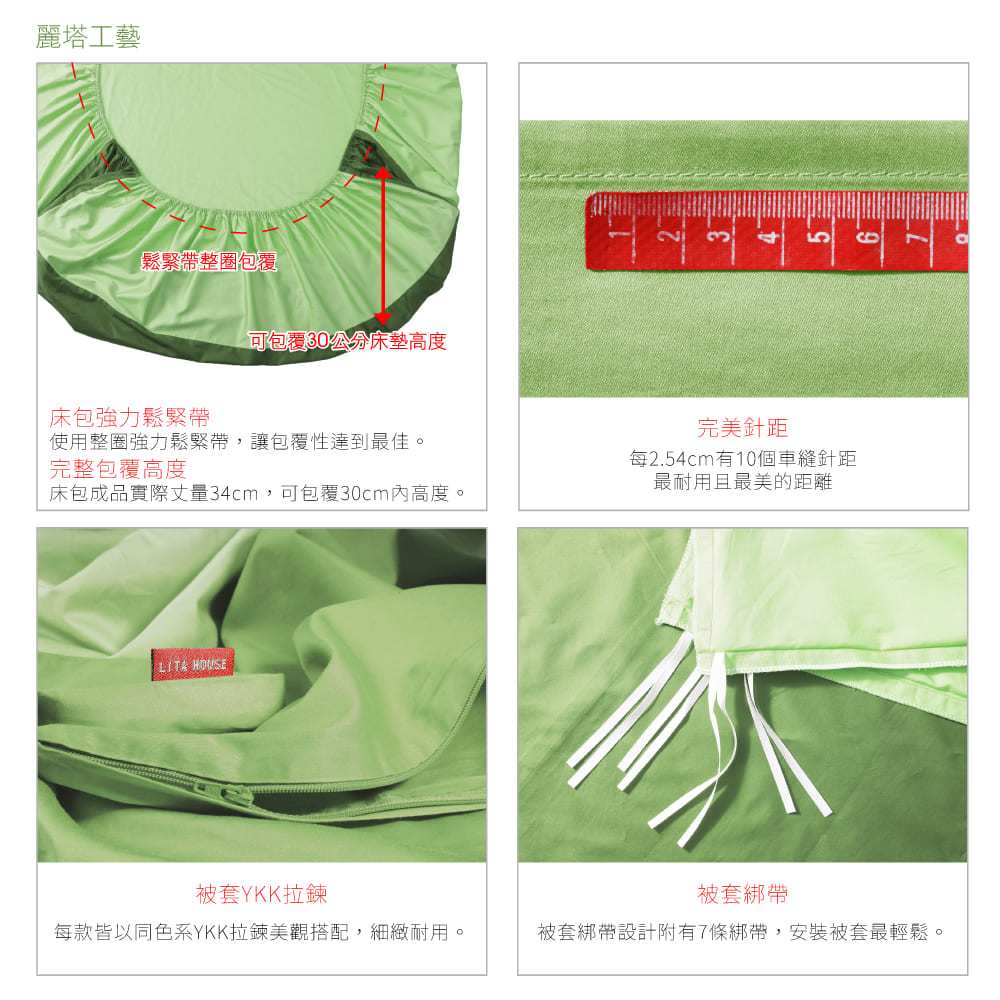 麗塔工藝

鬆緊帶整圈包覆

可包覆30公分床墊高度

床包強力鬆緊帶
使用整圈強力鬆緊帶，讓包覆性達到最佳。
完整包覆高度
床包成品實際丈量34cm，可包覆30cm內高度。

1 2 3 4 5 6 7

完美針距
每2.54cm有10個車縫針距
最耐用且最美的距離

LITA HOUSE

被套YKK拉鍊
每款皆以同色系YKK拉鍊美觀搭配，細緻耐用。

被套綁帶
被套綁帶設計附有7條綁帶，安裝被套最輕鬆。