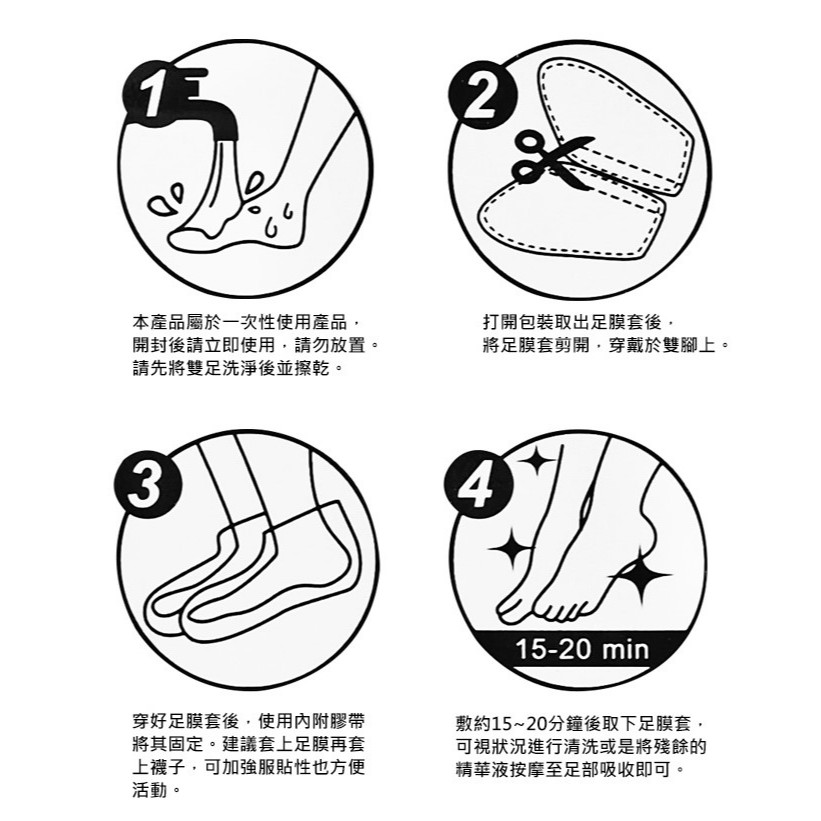 1

本產品屬於一次性使用產品，開封後請立即使用，請勿放置。請先將雙足洗淨後並擦乾。

2

打開包裝取出足膜套後，將足膜套剪開，穿戴於雙腳上。

3

穿好足膜套後，使用內附膠帶將其固定。建議套上足膜再套上襪子，可加強服貼性也方便活動。

4

15-20 min

敷約15~20分鐘後取下足膜套，可視狀況進行清洗或是將殘餘的精華液按摩至足部吸收即可。