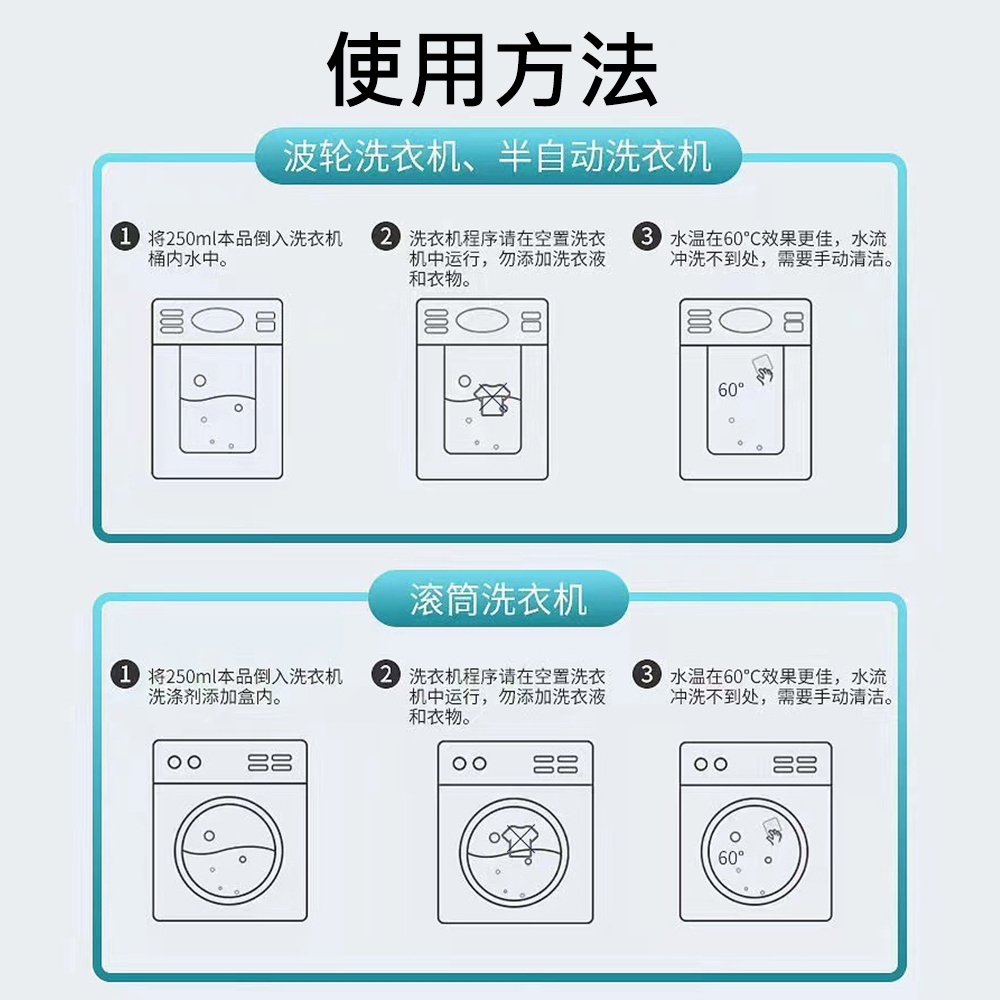 使用方法

波轮洗衣机、半自动洗衣机

1 将250ml本品倒入洗衣机桶内水中。

2 洗衣机程序请在空置洗衣机中运行，勿添加洗衣液和衣物。

3 水温在60°C效果更佳，水流冲洗不到处，需要手动清洁。

60°

滚筒洗衣机

1 将250ml本品倒入洗衣机洗涤剂添加盒内。

2 洗衣机程序请在空置洗衣机中运行，勿添加洗衣液和衣物。

3 水温在60°C效果更佳，水流冲洗不到处，需要手动清洁。

60°