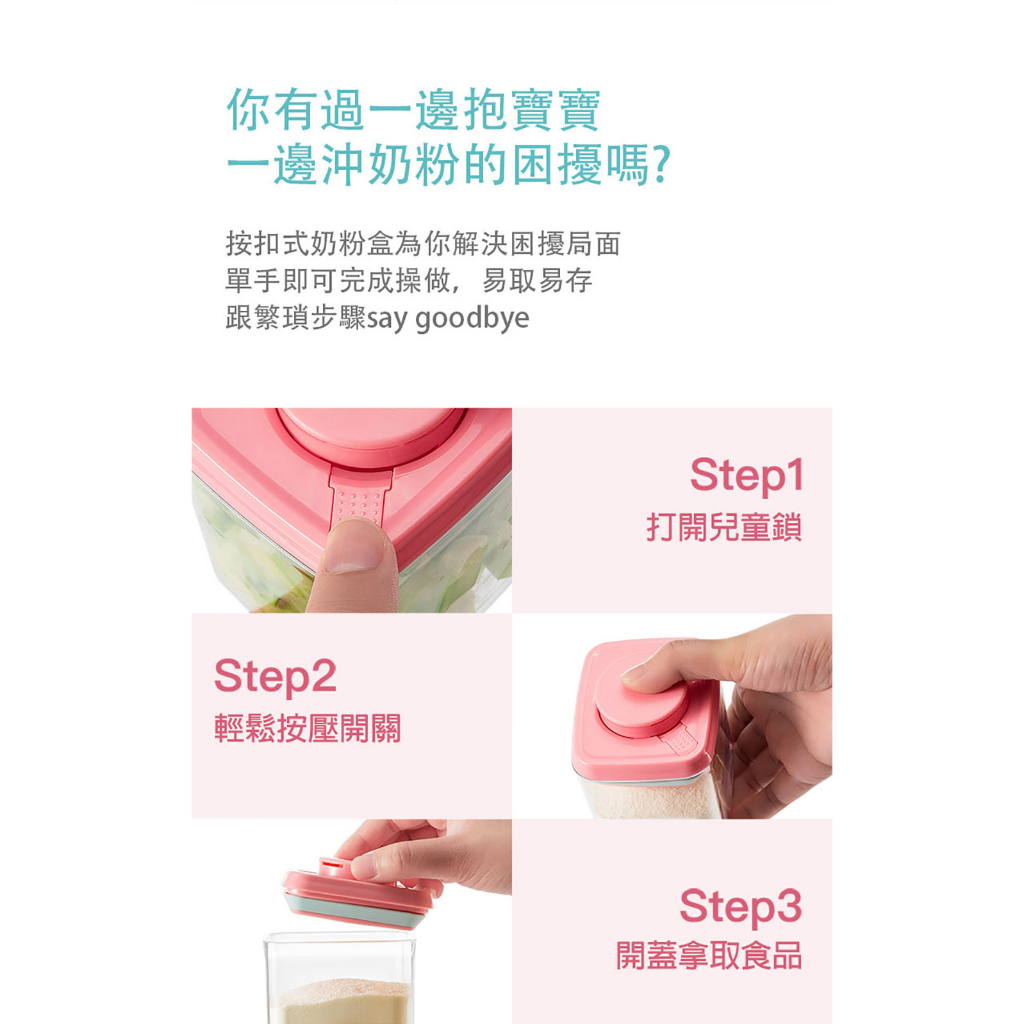 你有過一邊抱寶寶
一邊沖奶粉的困擾嗎?

按扣式奶粉盒為你解決困擾局面
單手即可完成操做，易取易存
跟繁瑣步驟say goodbye

Step1
打開兒童鎖

Step2
輕鬆按壓開關

Step3
開蓋拿取食品