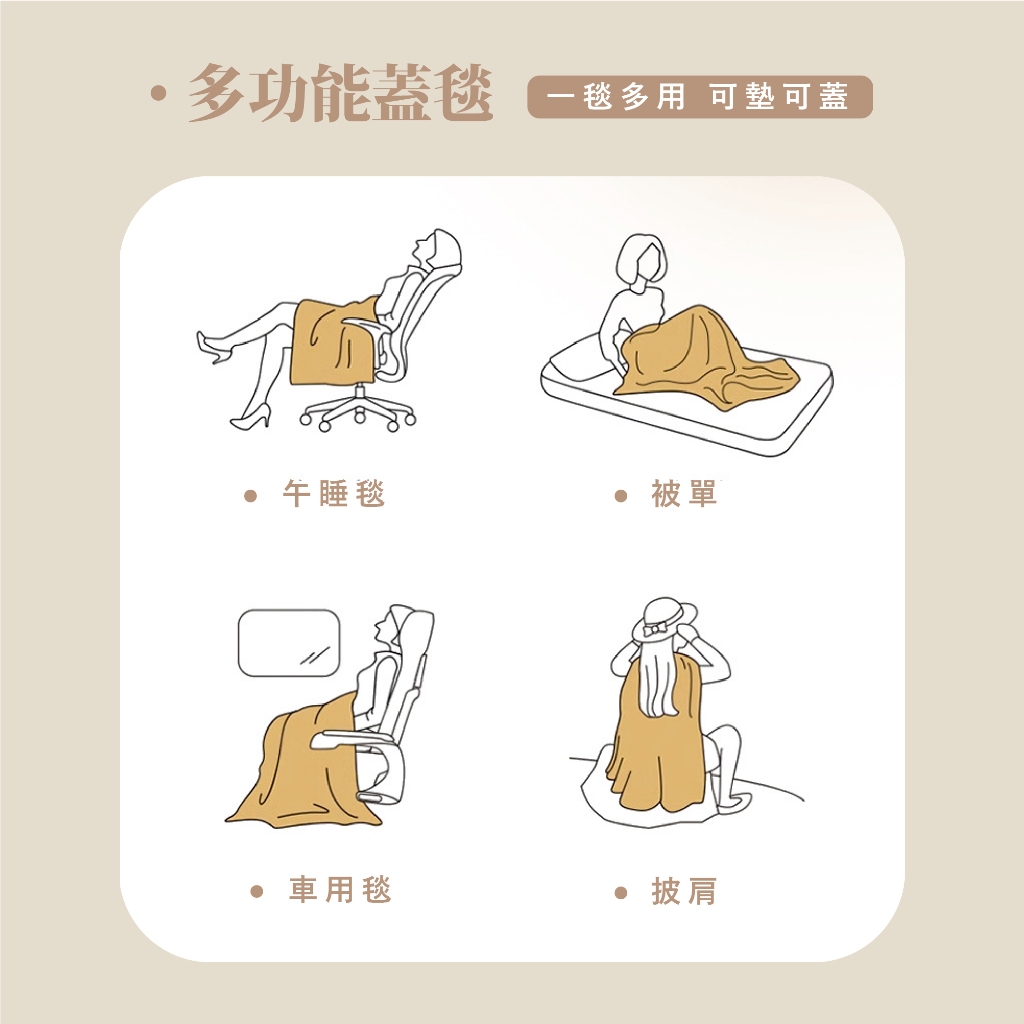 • 多功能蓋毯 一毯多用 可墊可蓋

• 午睡毯

• 被單

• 車用毯

• 披肩