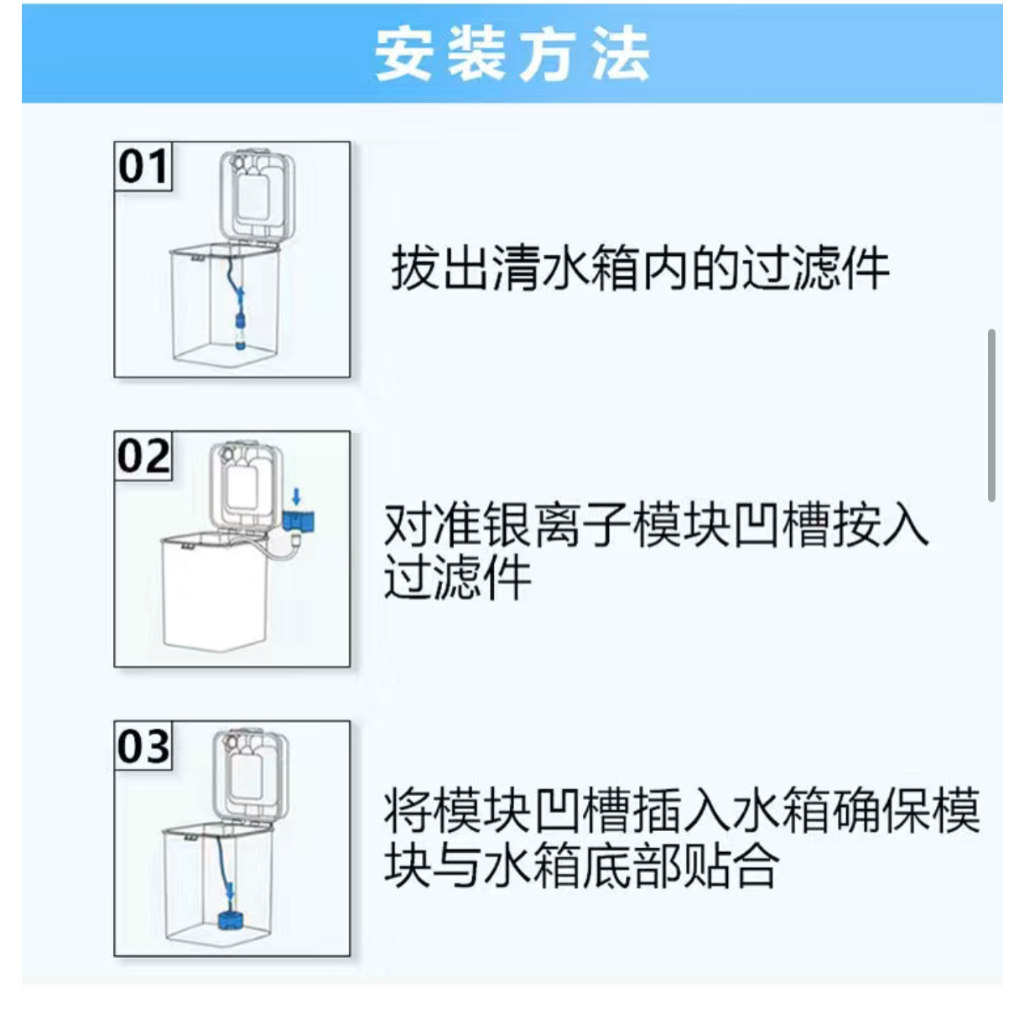 安装方法

01

拔出清水箱内的过滤件

02

对准银离子模块凹槽按入过滤件

03

将模块凹槽插入水箱确保模块与水箱底部贴合