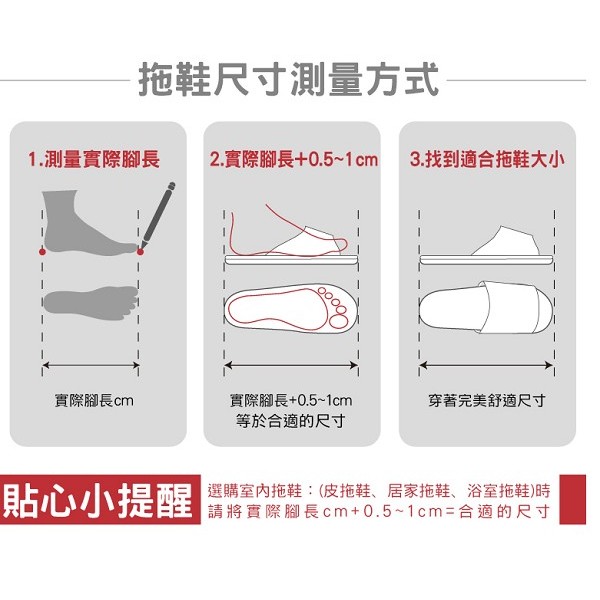 拖鞋尺寸測量方式

1.測量實際腳長

實際腳長cm

2.實際腳長+0.5~1cm

實際腳長+0.5~1cm
等於合適的尺寸

3.找到適合拖鞋大小

穿著完美舒適尺寸

貼心小提醒

選購室內拖鞋:(皮拖鞋、居家拖鞋、浴室拖鞋)時
請將實際腳長cm+0.5~1cm=合適的尺寸