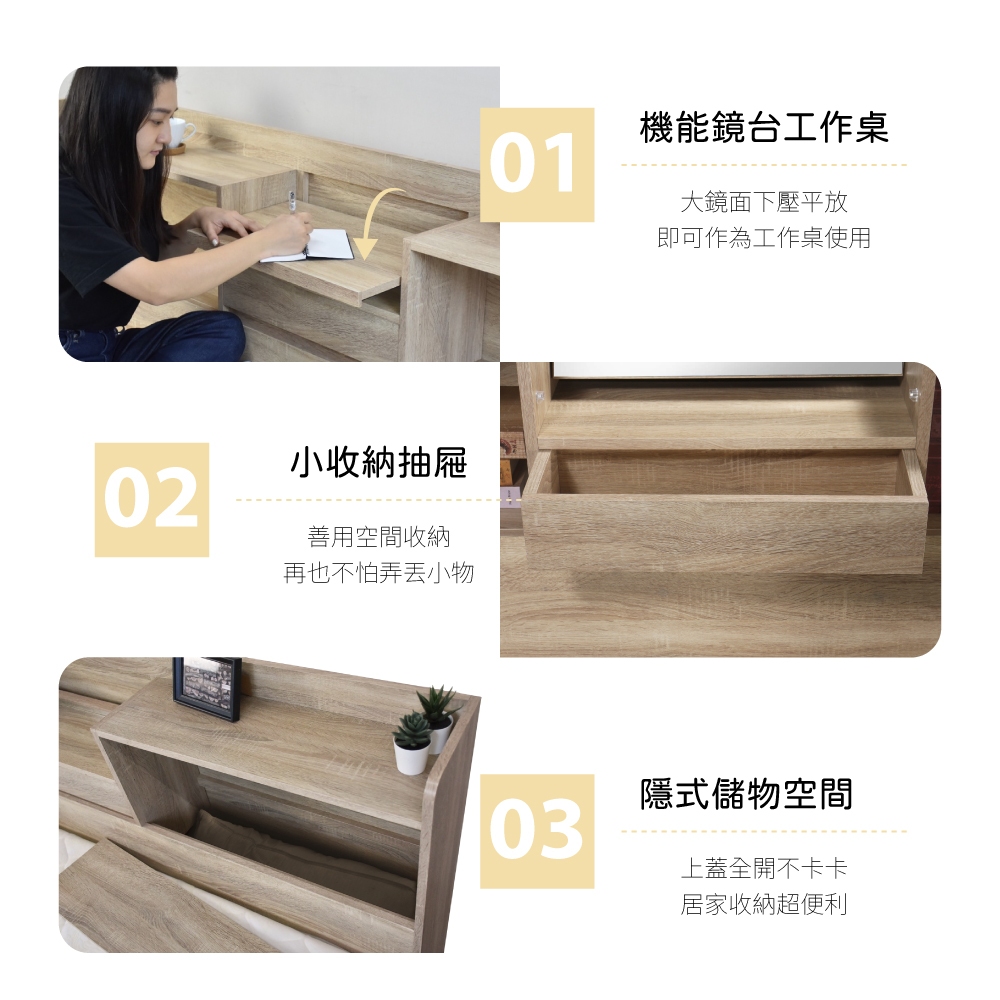 01

機能鏡台工作桌

大鏡面下壓平放
即可作為工作桌使用

02

小收納抽屜

善用空間收納
再也不怕弄丟小物

03

隱式儲物空間

上蓋全開不卡卡
居家收納超便利