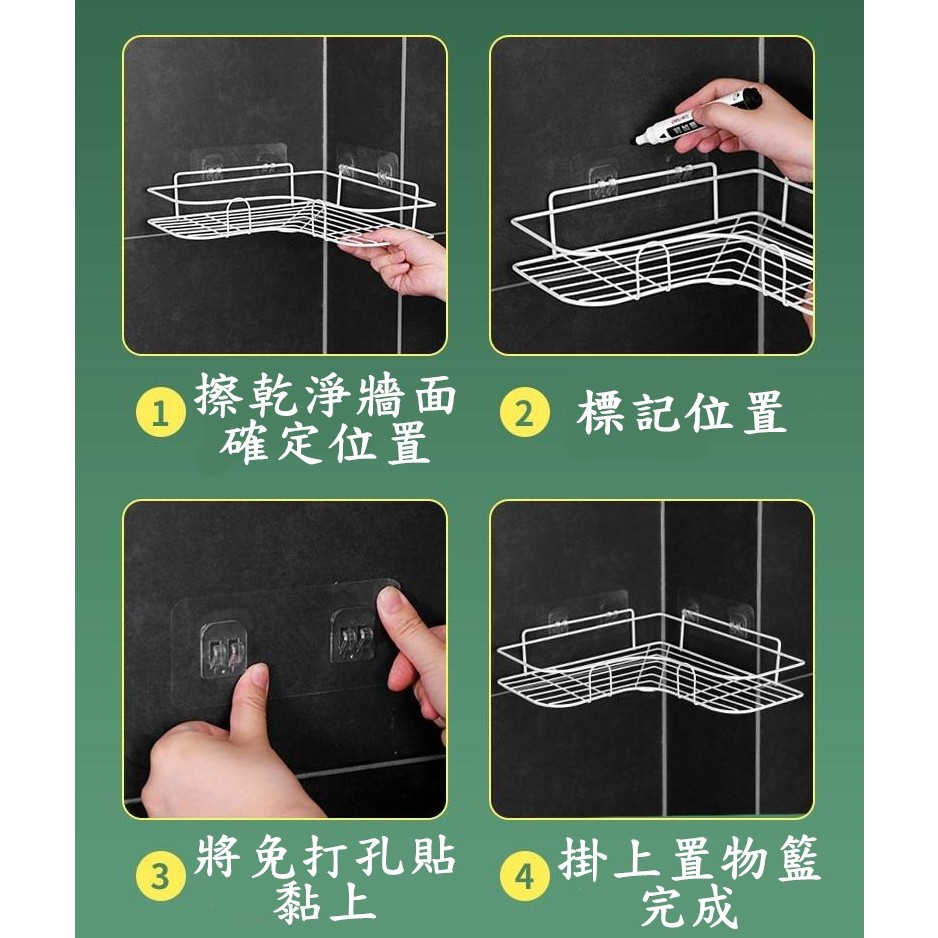 1 擦乾淨牆面 確定位置

2 標記位置

3 將免打孔貼 黏上

4 掛上置物籃 完成