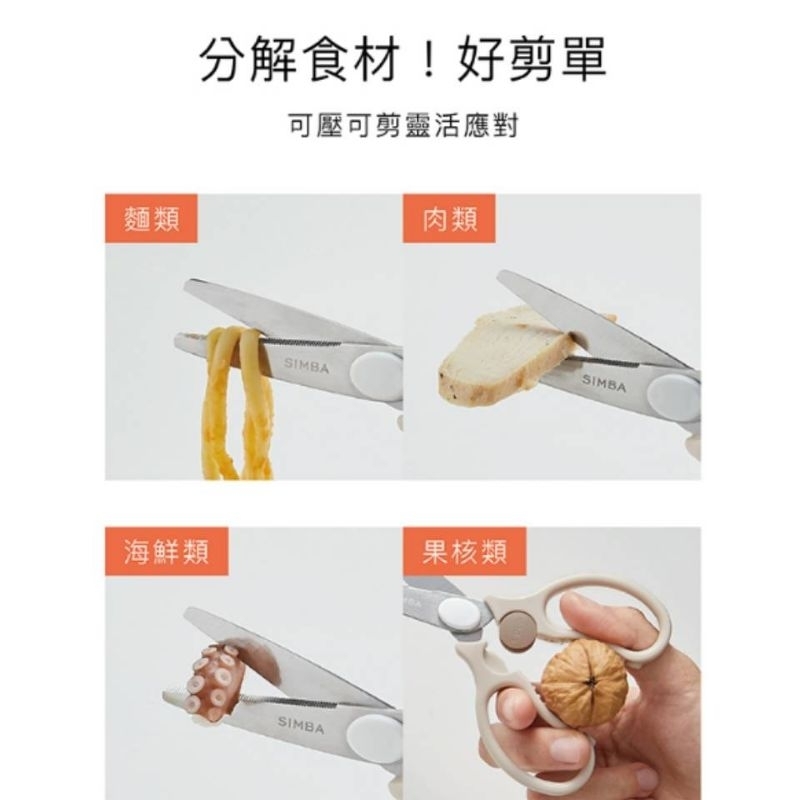 分解食材！好剪單

可壓可剪靈活應對

麵類

SIMBA

肉類

SIMBA

海鮮類

SIMBA

果核類