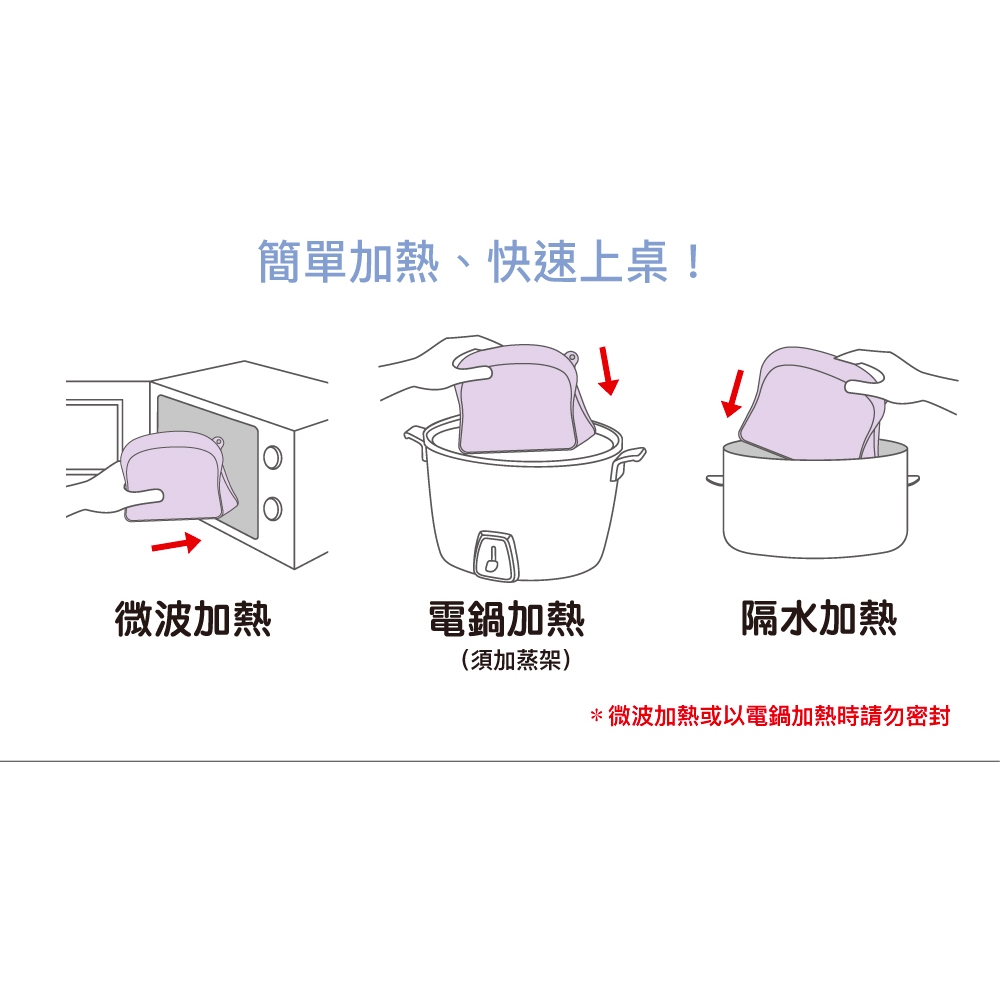 簡單加熱、快速上桌！

微波加熱

電鍋加熱
（須加蒸架）

隔水加熱

＊微波加熱或以電鍋加熱時請勿密封