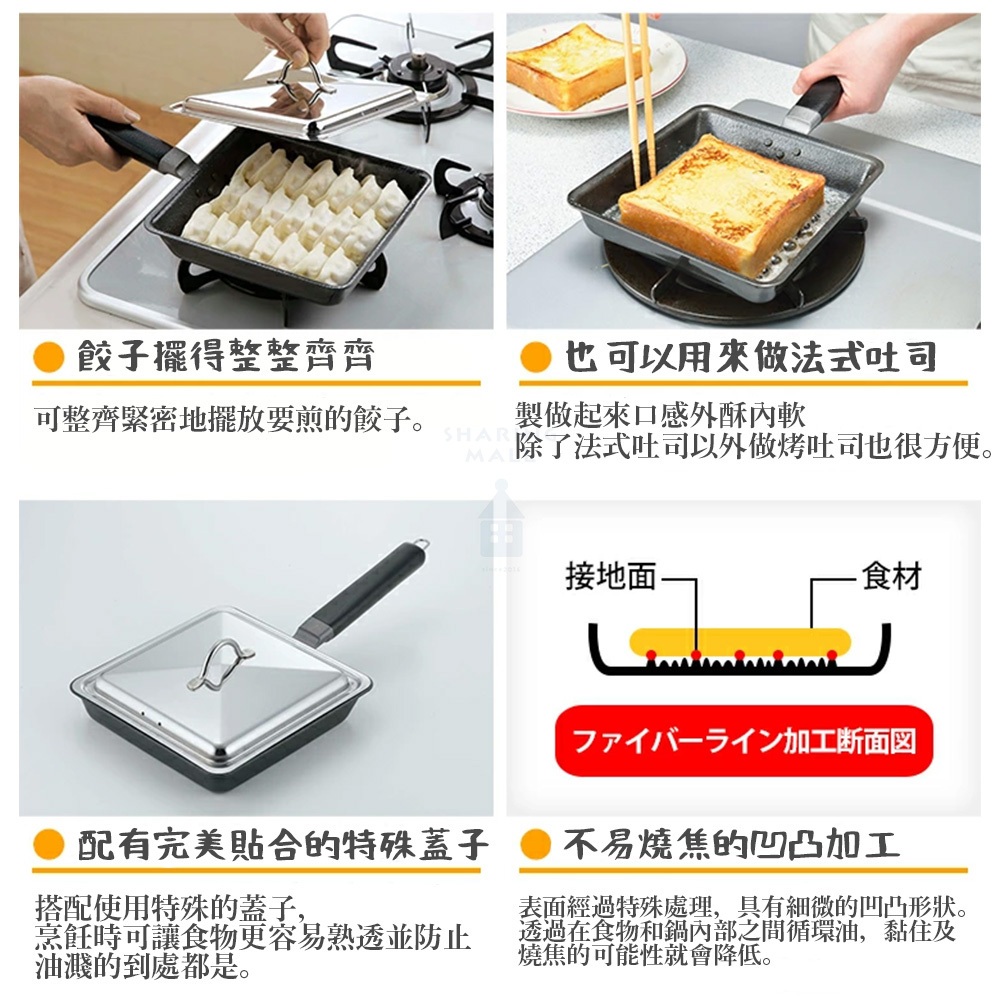 餃子擺得整整齊齊

可整齊緊密地擺放要煎的餃子。

也可以用來做法式吐司

製做起來口感外酥內軟
除了法式吐司以外做烤吐司也很方便。

接地面

食材

ファイバーライン加工断面図

配有完美貼合的特殊蓋子

搭配使用特殊的蓋子，
烹飪時可讓食物更容易熟透並防止油濺的到處都是。

不易燒焦的凹凸加工

表面經過特殊處理，具有細微的凹凸形狀。
透過在食物和鍋內部之間循環油，黏住及燒焦的可能性就會降低。