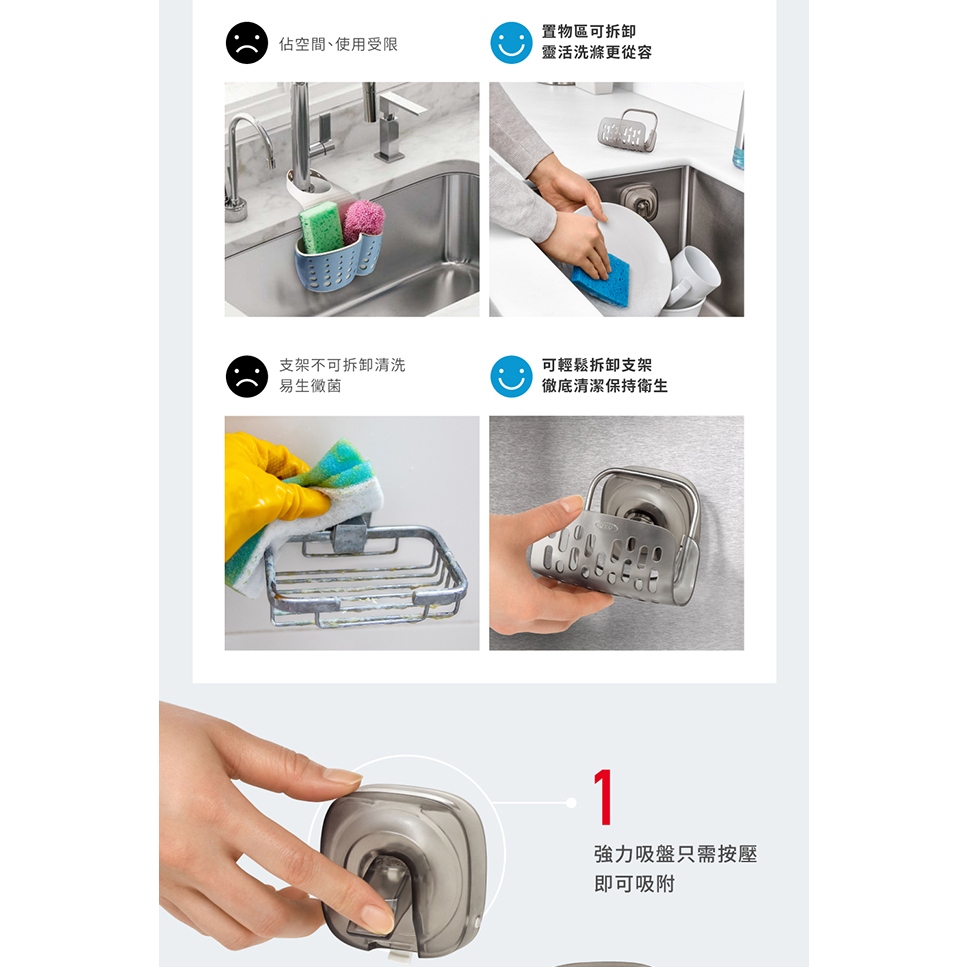 佔空間、使用受限

置物區可拆卸
靈活洗滌更從容

支架不可拆卸清洗
易生黴菌

可輕鬆拆卸支架
徹底清潔保持衛生

1

強力吸盤只需按壓
即可吸附