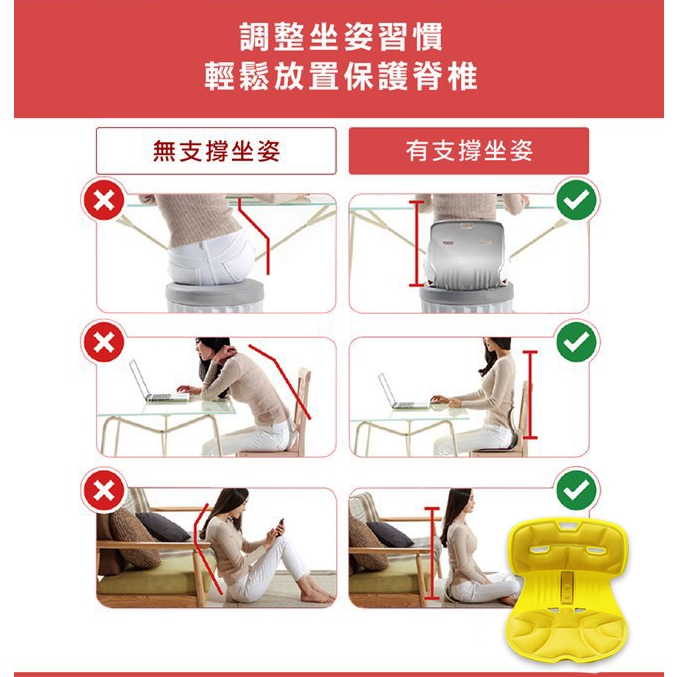 調整坐姿習慣
輕鬆放置保護脊椎

無支撐坐姿

有支撐坐姿