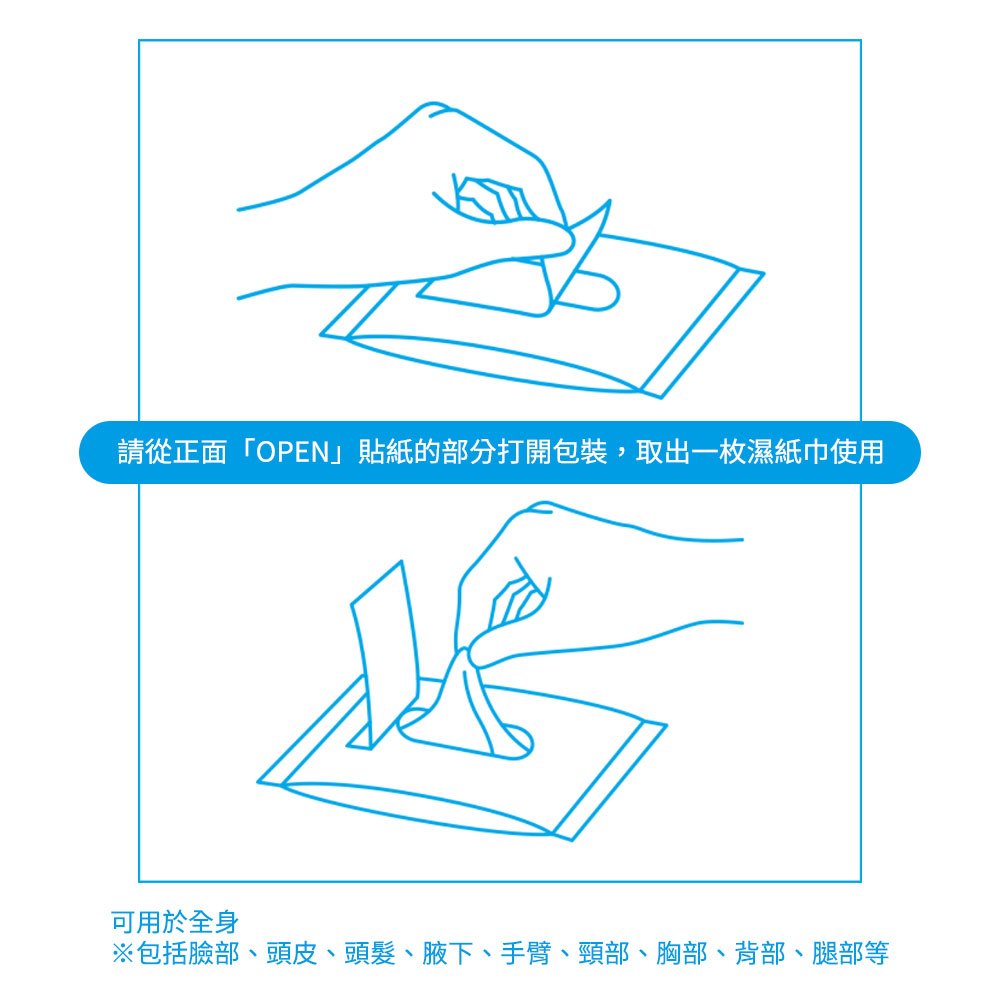 請從正面「OPEN」貼紙的部分打開包裝，取出一枚濕紙巾使用

可用於全身
※包括臉部、頭皮、頭髮、腋下、手臂、頸部、胸部、背部、腿部等