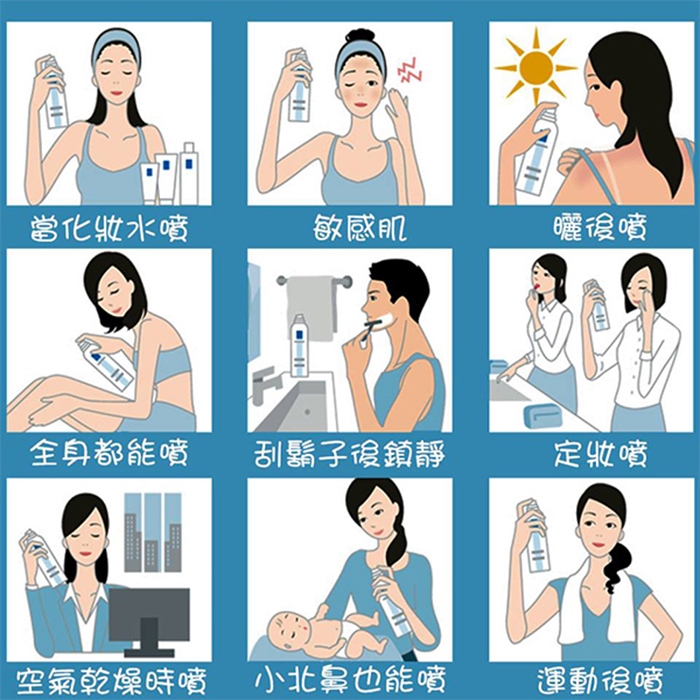 當化妝水噴

敏感肌

曬後噴

全身都能噴

刮鬍子後鎮靜

定妝噴

空氣乾燥時噴

小北鼻也能噴

運動後噴