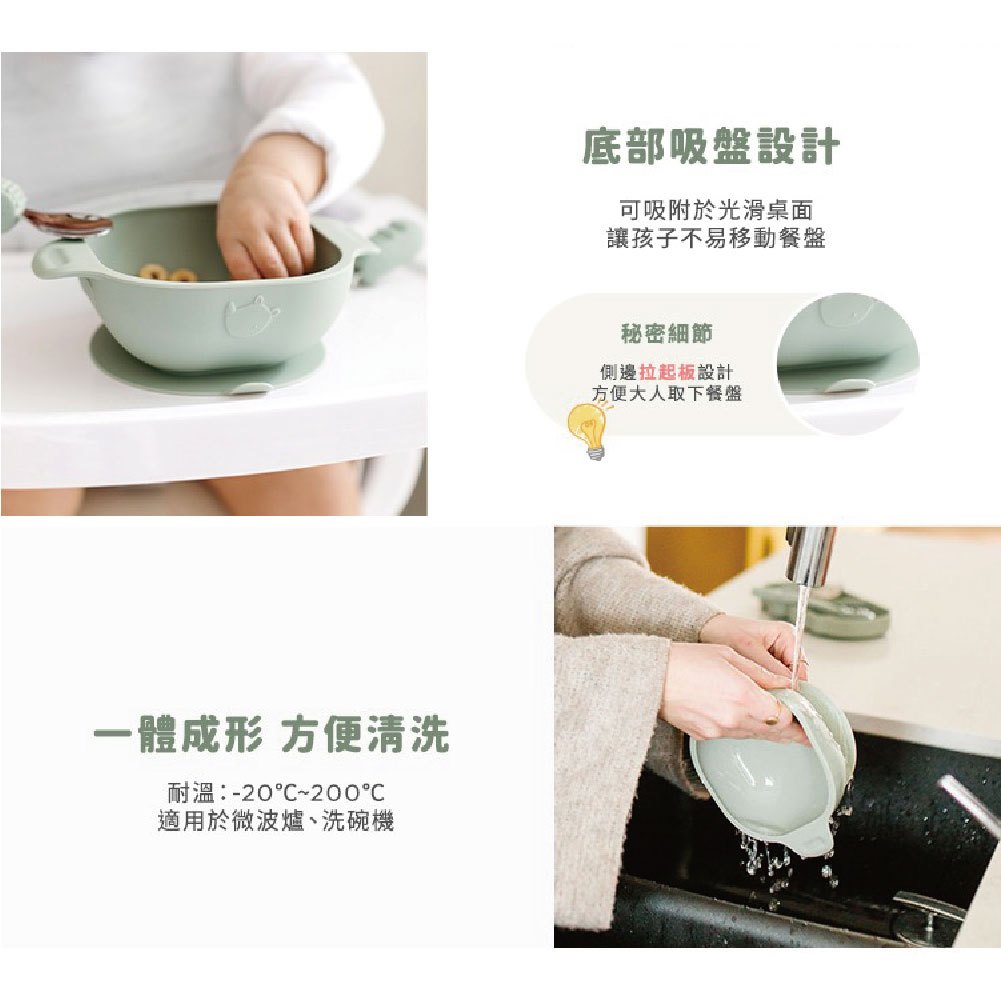 底部吸盤設計

可吸附於光滑桌面
讓孩子不易移動餐盤

秘密細節

側邊拉起板設計
方便大人取下餐盤

一體成形 方便清洗

耐溫：-20°C~200°C
適用於微波爐、洗碗機