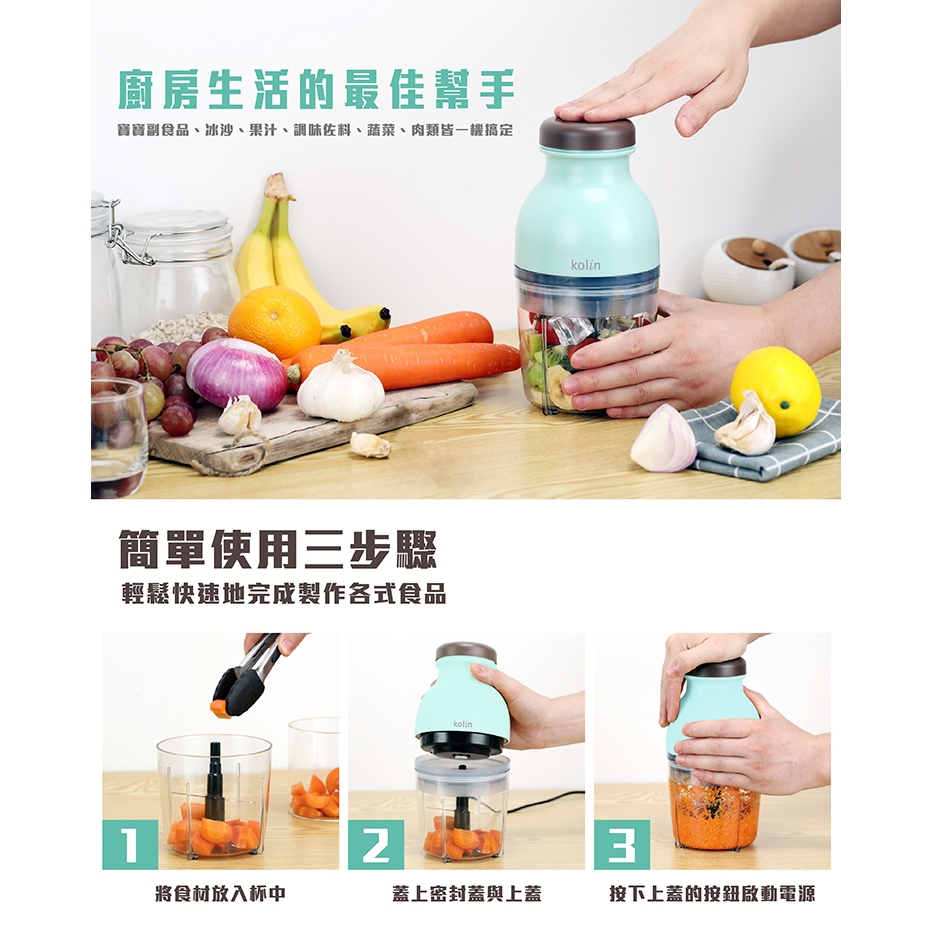 廚房生活的最佳幫手

寶寶副食品、冰沙、果汁、調味佐料、蔬菜、肉類皆一機搞定

kolin

簡單使用三步驟

輕鬆快速地完成製作各式食品

kolin

1

將食材放入杯中

2

蓋上密封蓋與上蓋

3

按下上蓋的按鈕啟動電源