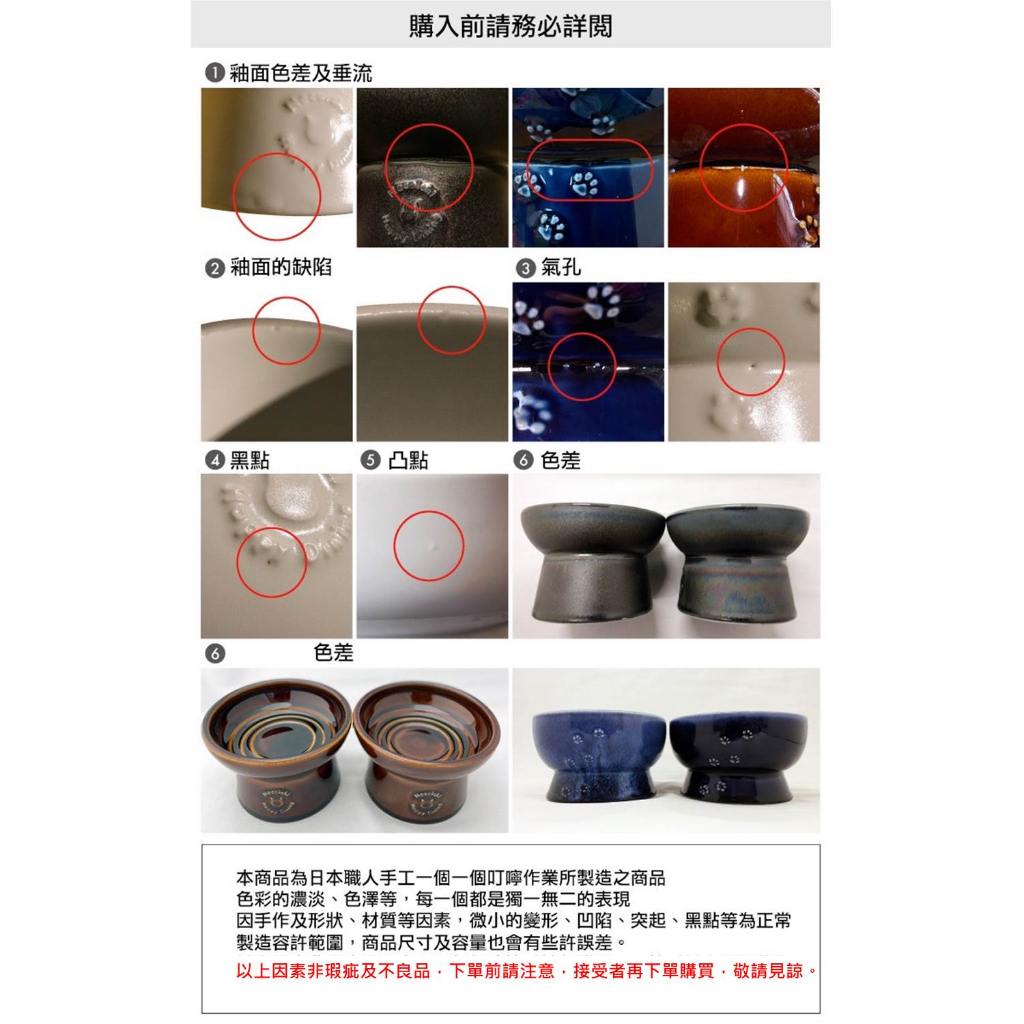 購入前請務必詳閱

❶ 釉面色差及垂流

❷ 釉面的缺陷

❸ 氣孔

❹ 黑點

❺ 凸點

❻ 色差

❻ 色差

本商品為日本職人手工一個一個叮嚀作業所製造之商品
色彩的濃淡、色澤等，每一個都是獨一無二的表現
因手作及形狀、材質等因素，微小的變形、凹陷、突起、黑點等為正常製造容許範圍，商品尺寸及容量也會有些許誤差。
以上因素非瑕疵及不良品，下單前請注意，接受者再下單購買，敬請見諒。