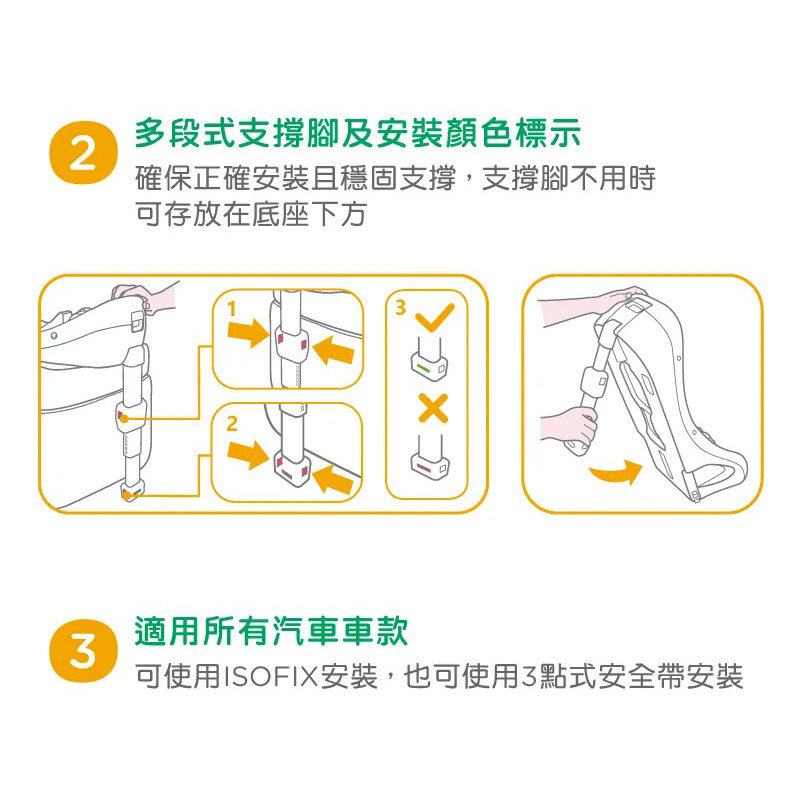 2
多段式支撐腳及安裝顏色標示
確保正確安裝且穩固支撐，支撐腳不用時可存放在底座下方

1

2

3

3
適用所有汽車車款
可使用ISOFIX安裝，也可使用3點式安全帶安裝