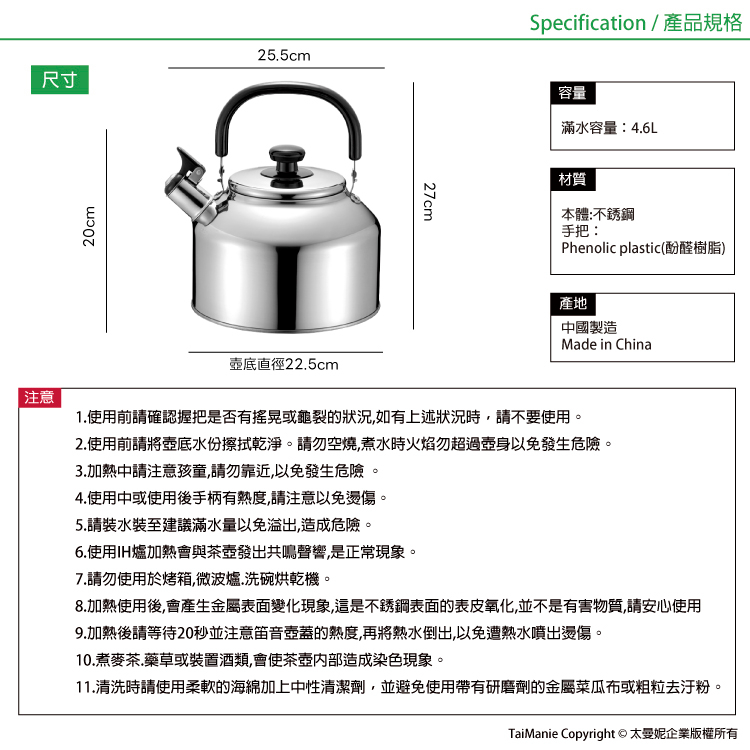 Specification / 產品規格

尺寸

25.5cm

20cm

27cm

壺底直徑22.5cm

容量

滿水容量：4.6L

材質

本體:不銹鋼
手把：
Phenolic plastic(酚醛樹脂)

產地

中國製造
Made in China

注意

1.使用前請確認握把是否有搖晃或龜裂的狀況,如有上述狀況時，請不要使用。

2.使用前請將壺底水份擦拭乾淨。請勿空燒,煮水時火焰勿超過壺身以免發生危險。

3.加熱中請注意孩童,請勿靠近,以免發生危險 。

4.使用中或使用後手柄有熱度,請注意以免燙傷。

5.請裝水裝至建議滿水量以免溢出,造成危險。

6.使用IH爐加熱會與茶壺發出共鳴聲響,是正常現象。

7.請勿使用於烤箱,微波爐.洗碗烘乾機。

8.加熱使用後,會產生金屬表面變化現象,這是不銹鋼表面的表皮氧化,並不是有害物質,請安心使用

9.加熱後請等待20秒並注意笛音壺蓋的熱度,再將熱水倒出,以免遭熱水噴出燙傷。

10.煮麥茶.藥草或裝置酒類,會使茶壺內部造成染色現象。

11.清洗時請使用柔軟的海綿加上中性清潔劑，並避免使用帶有研磨劑的金屬菜瓜布或粗粒去汙粉。

TaiManie Copyright © 太曼妮企業版權所有