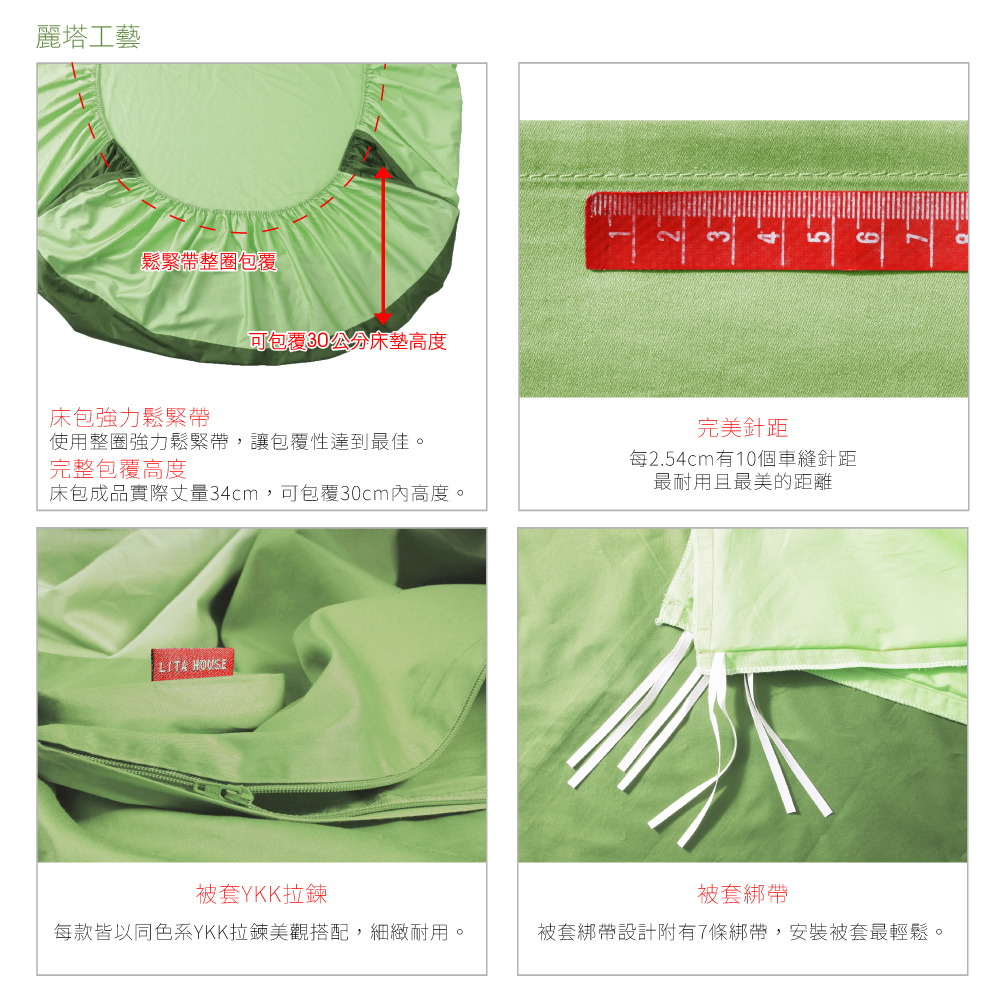 麗塔工藝

鬆緊帶整圈包覆

可包覆30公分床墊高度

床包強力鬆緊帶
使用整圈強力鬆緊帶，讓包覆性達到最佳。
完整包覆高度
床包成品實際丈量34cm，可包覆30cm內高度。

1 2 3 4 5 6 7

完美針距
每2.54cm有10個車縫針距
最耐用且最美的距離

LITA HOUSE

被套YKK拉鍊
每款皆以同色系YKK拉鍊美觀搭配，細緻耐用。

被套綁帶
被套綁帶設計附有7條綁帶，安裝被套最輕鬆。