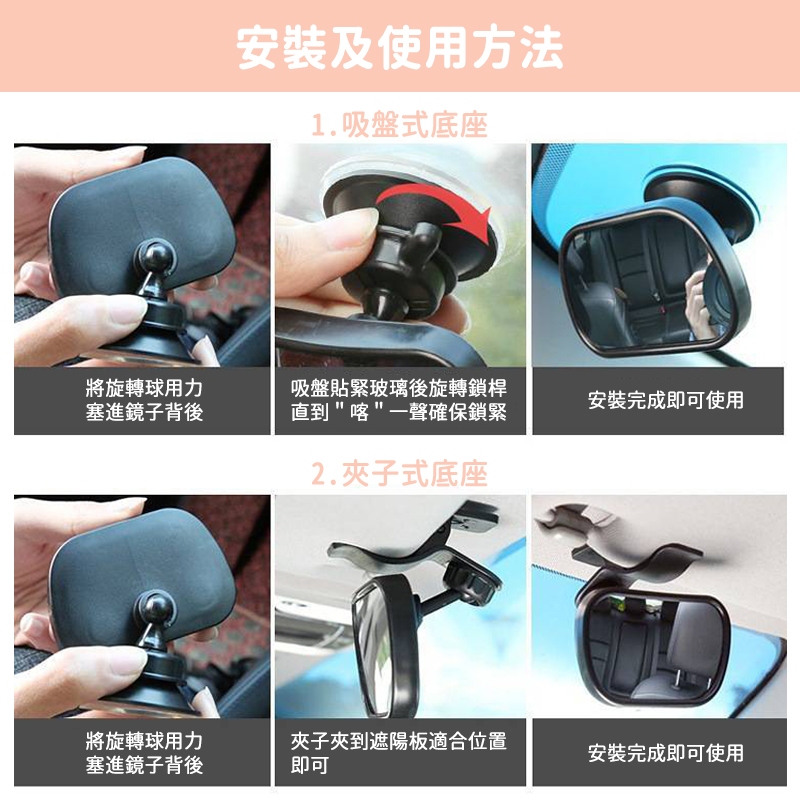 安裝及使用方法

1.吸盤式底座

將旋轉球用力塞進鏡子背後

吸盤貼緊玻璃後旋轉鎖桿直到＂喀＂一聲確保鎖緊

安裝完成即可使用

2.夾子式底座

將旋轉球用力塞進鏡子背後

夾子夾到遮陽板適合位置即可

安裝完成即可使用