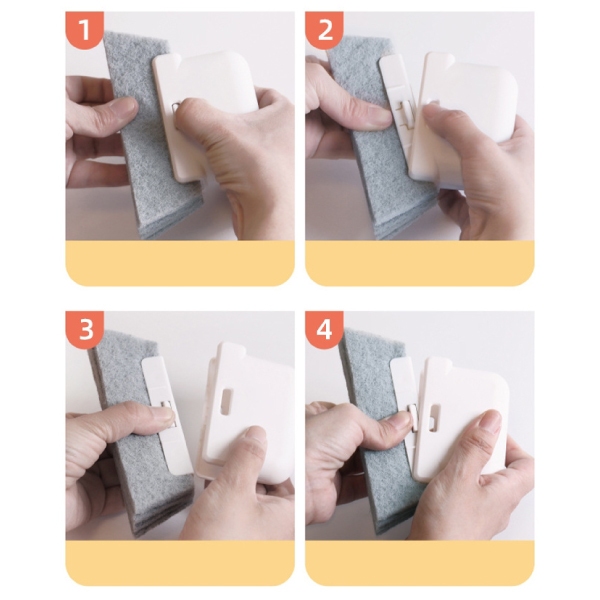 1

2

3

4