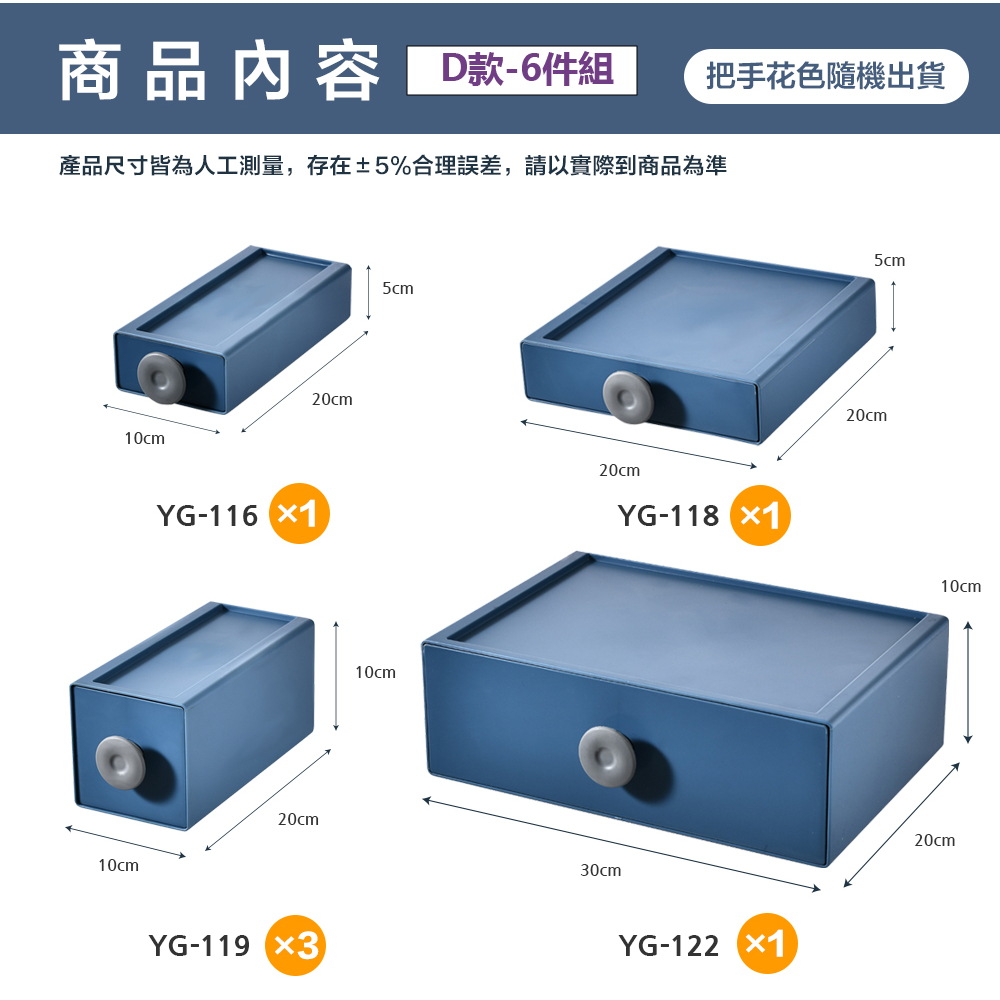 商品內容 D款-6件組 把手花色隨機出貨

產品尺寸皆為人工測量，存在±5%合理誤差，請以實際到商品為準

5cm
20cm
10cm
YG-116 ×1

5cm
20cm
20cm
YG-118 ×1

10cm
20cm
10cm
YG-119 ×3

10cm
20cm
30cm
YG-122 ×1