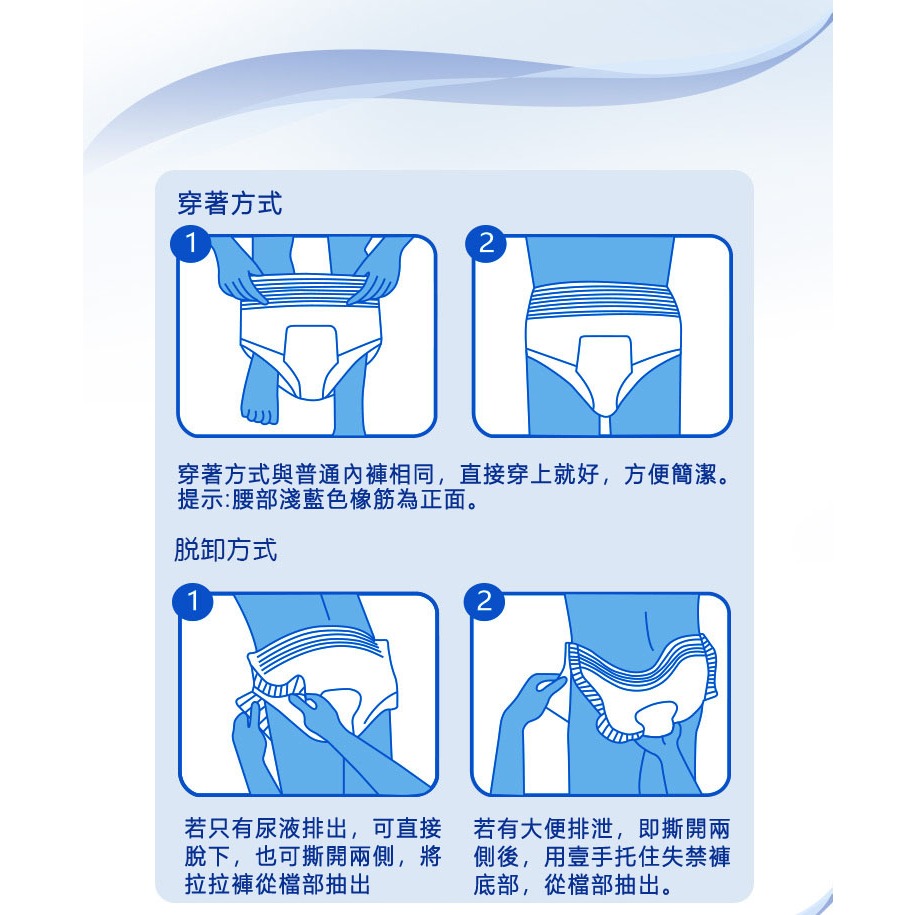 穿著方式

1

2

穿著方式與普通內褲相同，直接穿上就好，方便簡潔。
提示:腰部淺藍色橡筋為正面。

脱卸方式

1

2

若只有尿液排出，可直接脫下，也可撕開兩側，將拉拉褲從檔部抽出

若有大便排泄，即撕開兩側後，用壹手托住失禁褲底部，從檔部抽出。