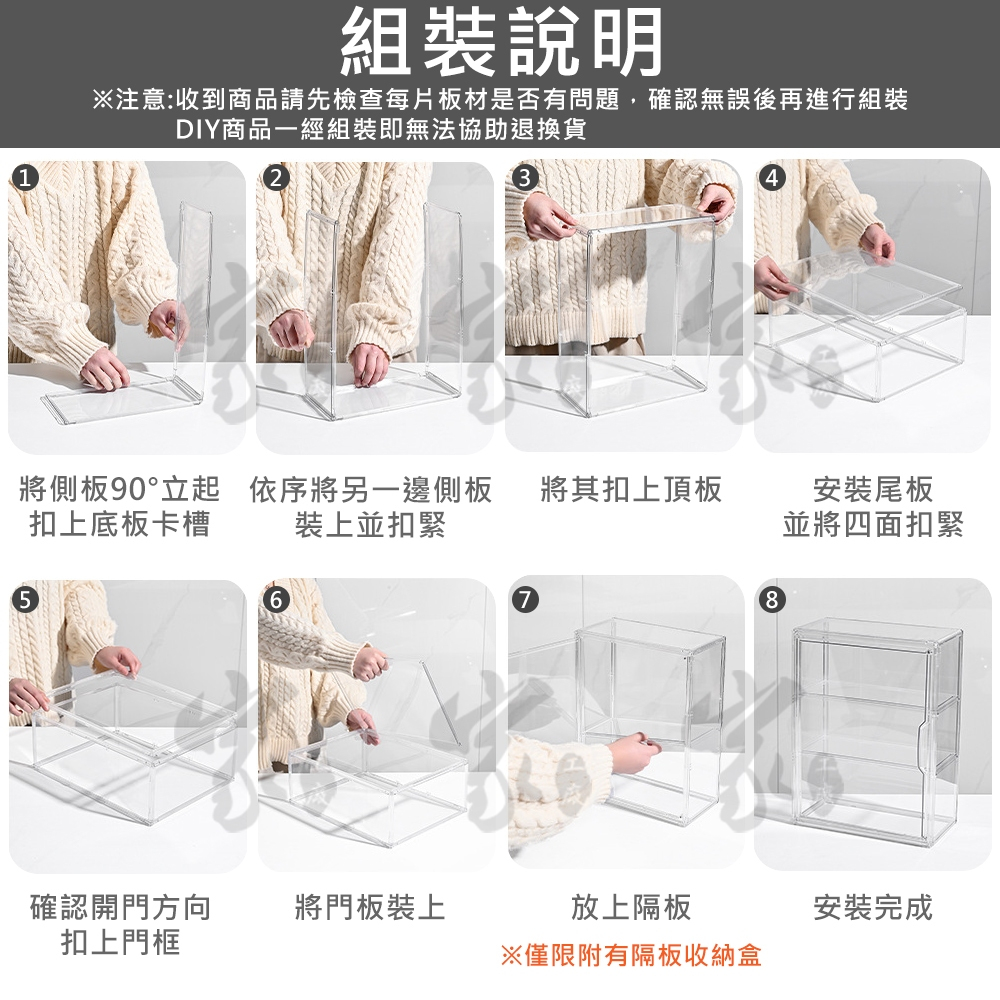 組裝說明

※注意:收到商品請先檢查每片板材是否有問題，確認無誤後再進行組裝
DIY商品一經組裝即無法協助退換貨

1
將側板90°立起
扣上底板卡槽

2
依序將另一邊側板
裝上並扣緊

3
將其扣上頂板

4
安裝尾板
並將四面扣緊

5
確認開門方向
扣上門框

6
將門板裝上

7
放上隔板
※僅限附有隔板收納盒

8
安裝完成