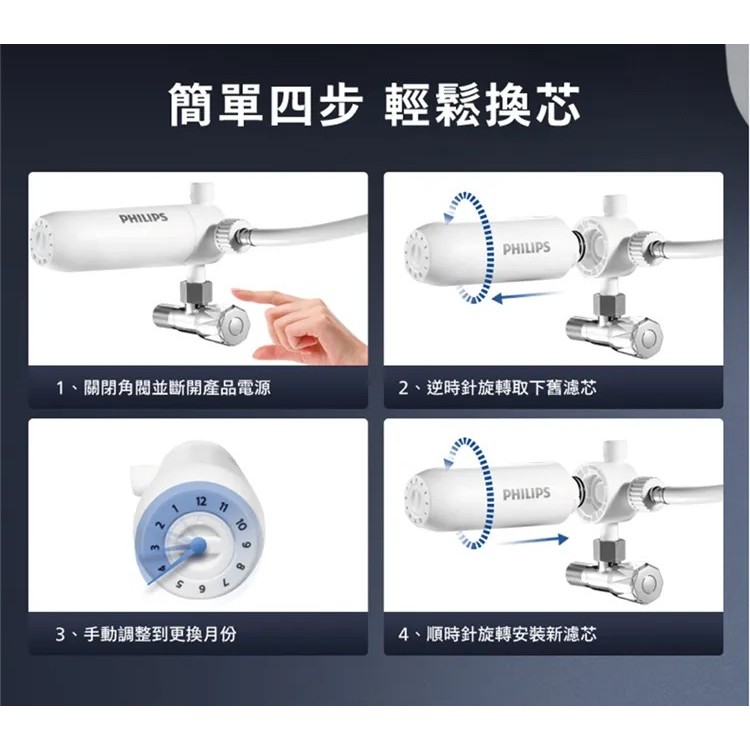 簡單四步 輕鬆換芯

PHILIPS

1、關閉角閥並斷開產品電源

PHILIPS

2、逆時針旋轉取下舊濾芯

12 11 10 9 8 7 6 5 4 3 2 1

3、手動調整到更換月份

PHILIPS

4、順時針旋轉安裝新濾芯