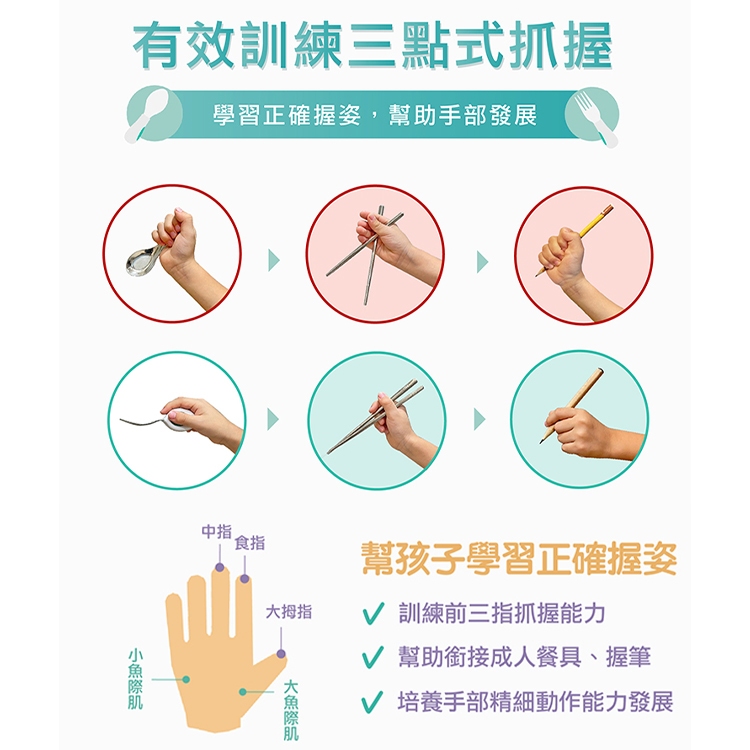 有效訓練三點式抓握

學習正確握姿，幫助手部發展

中指
食指
大拇指
小魚際肌
大魚際肌

幫孩子學習正確握姿

✓ 訓練前三指抓握能力

✓ 幫助銜接成人餐具、握筆

✓ 培養手部精細動作能力發展