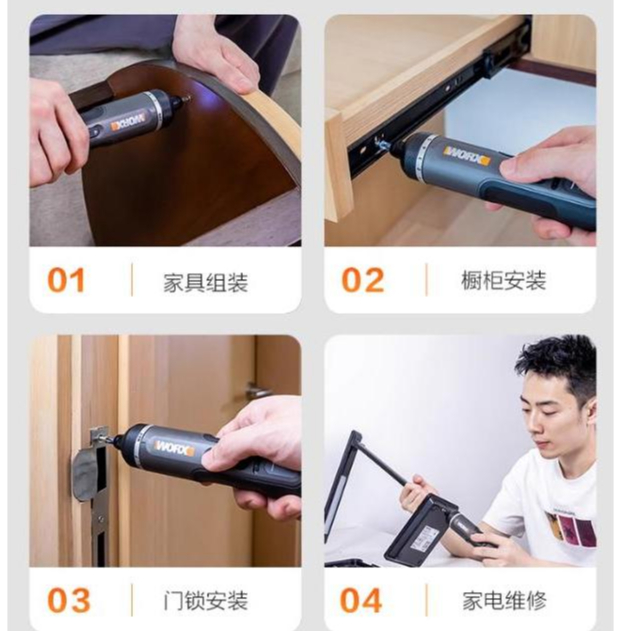 WORX

01 家具组装

WORX

02 橱柜安装

WORX

03 门锁安装

04 家电维修