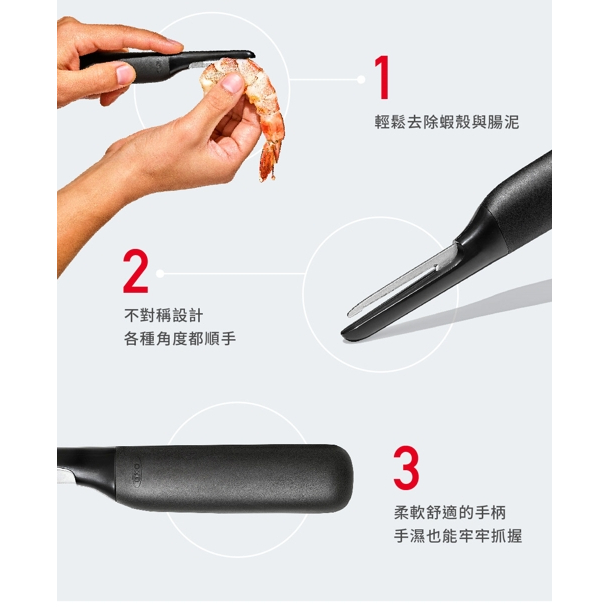 1
輕鬆去除蝦殼與腸泥

2
不對稱設計
各種角度都順手

OXO

3
柔軟舒適的手柄
手濕也能牢牢抓握