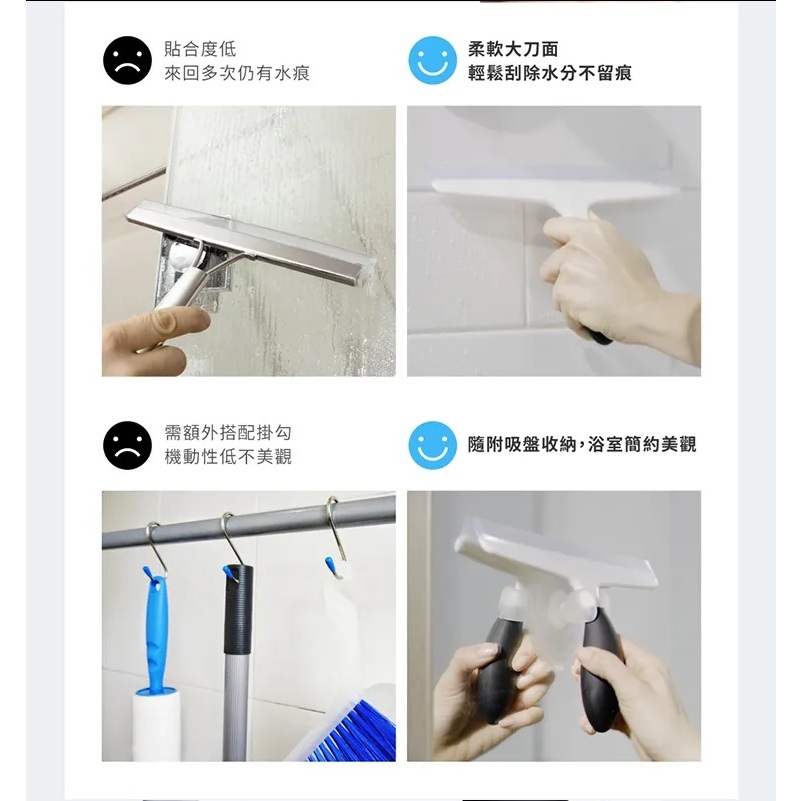 貼合度低
來回多次仍有水痕

柔軟大刀面
輕鬆刮除水分不留痕

需額外搭配掛勾
機動性低不美觀

隨附吸盤收納，浴室簡約美觀