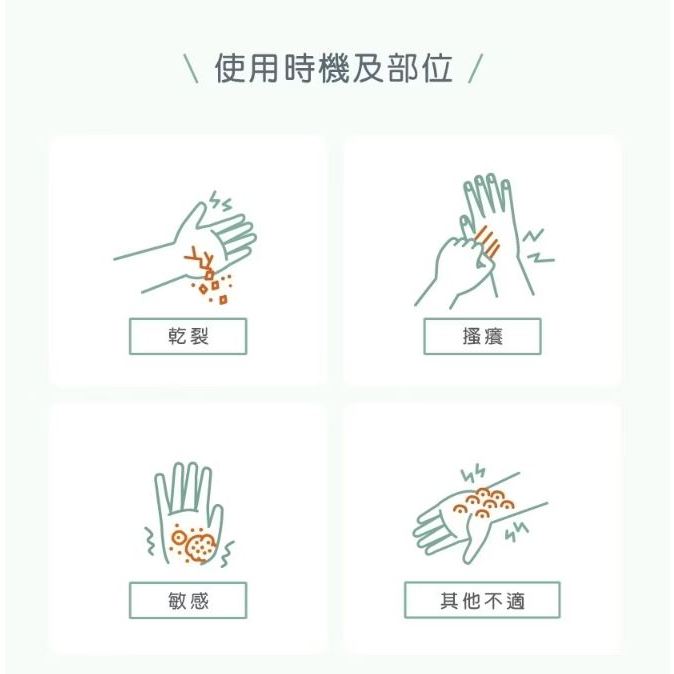 \ 使用時機及部位 /

乾裂

搔癢

敏感

其他不適